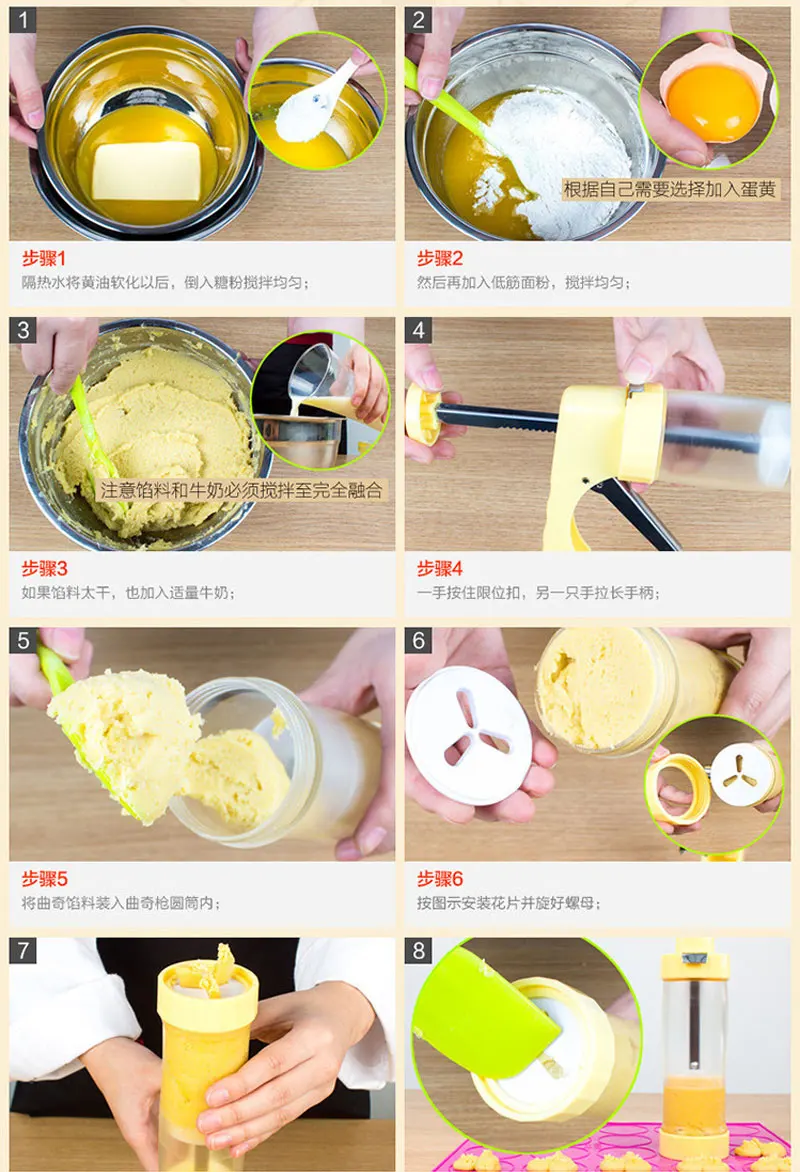 1

步骤1
隔热水将黄油软化以后，倒入糖粉搅拌均匀；

2
根据自己需要选择加入蛋黄

步骤2
然后再加入低筋面粉，搅拌均匀；

3
注意馅料和牛奶必须搅拌至完全融合

步骤3
如果馅料太干，也加入适量牛奶；

4

步骤4
一手按住限位扣，另一只手拉长手柄；

5

步骤5
将曲奇馅料装入曲奇枪圆筒内；

6

步骤6
按图示安装花片并旋好螺母；

7

8