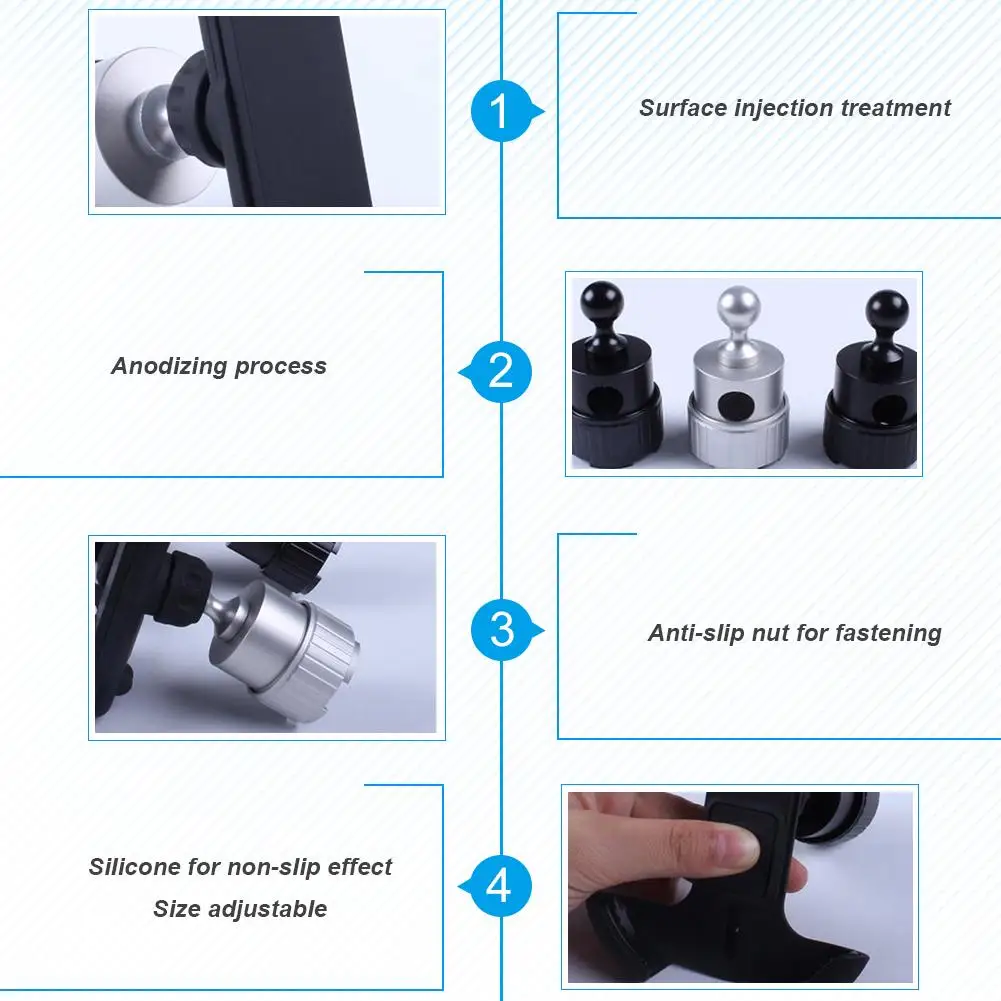 1

Surface injection treatment

Anodizing process

2

3

Anti-slip nut for fastening

Silicone for non-slip effect
Size adjustable

4