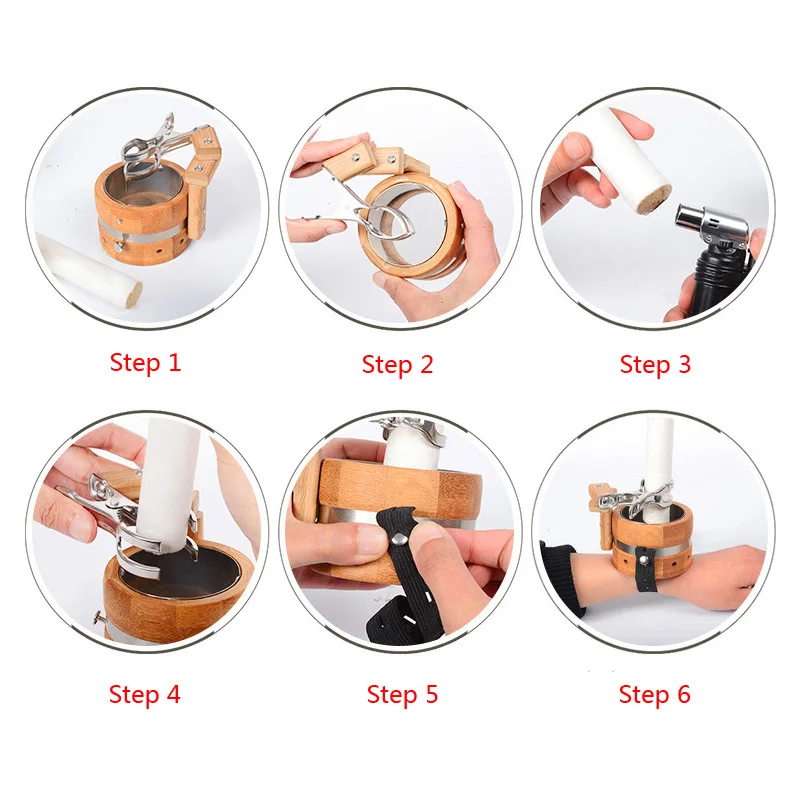 Step 1

Step 2

Step 3

Step 4

Step 5

Step 6