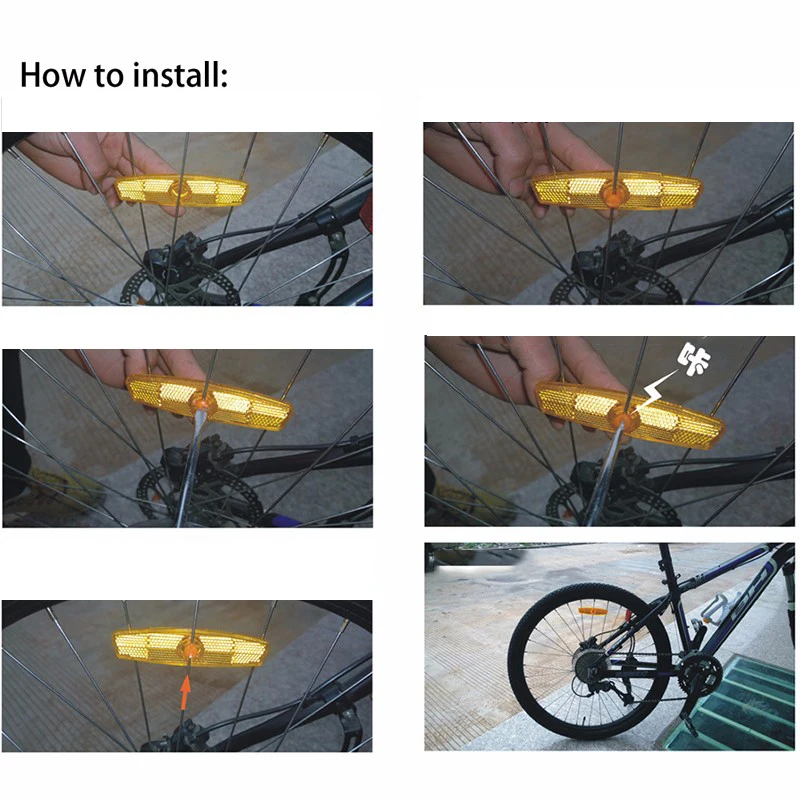 How to install:

咔