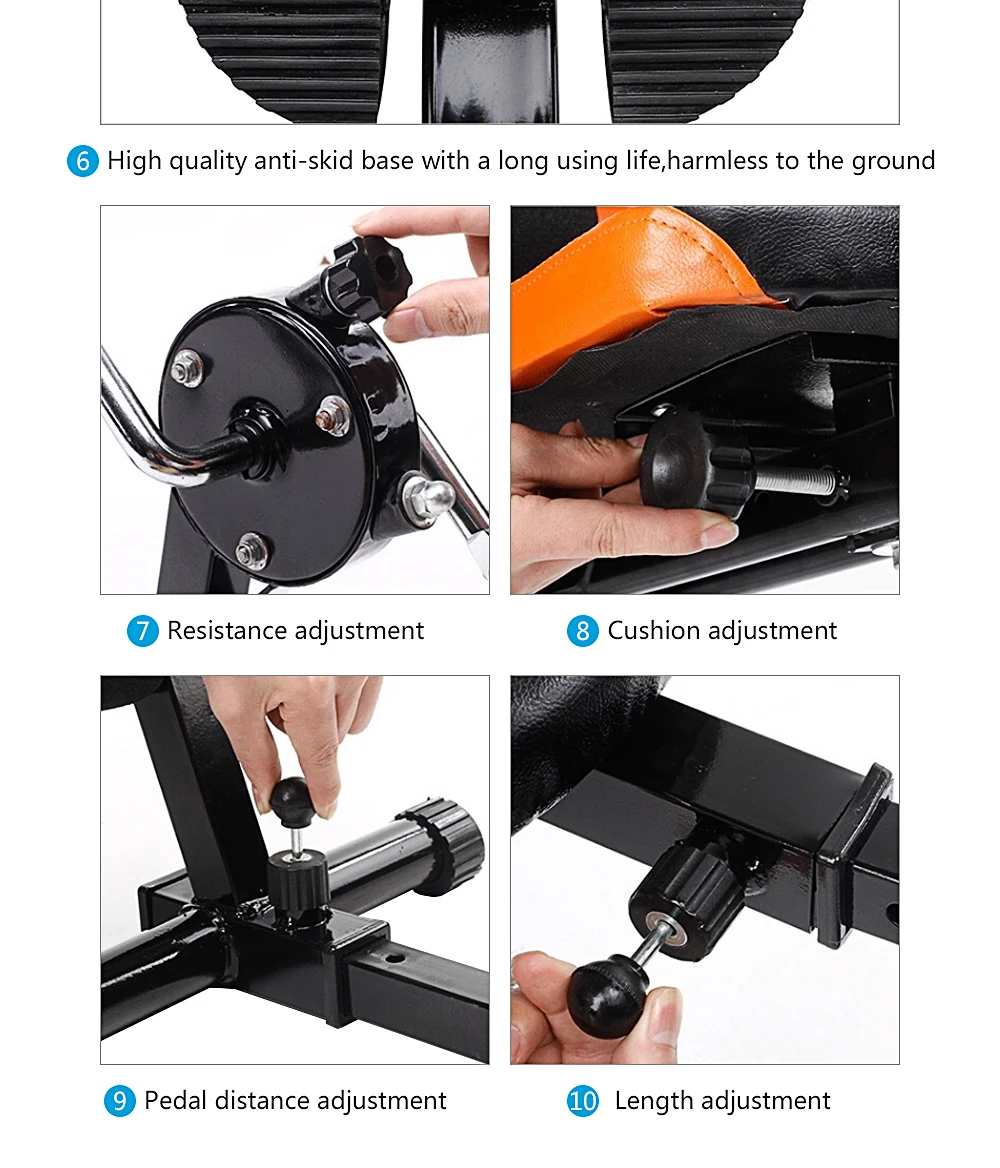 6 High quality anti-skid base with a long using life,harmless to the ground

7 Resistance adjustment

8 Cushion adjustment

9 Pedal distance adjustment

10 Length adjustment