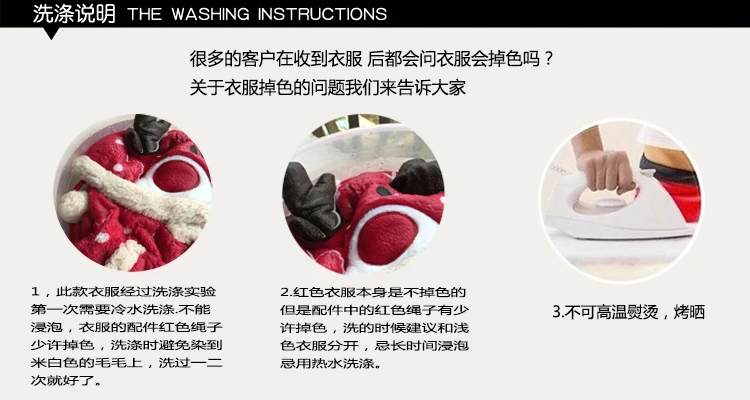 洗涤说明 THE WASHING INSTRUCTIONS

很多的客户在收到衣服 后都会问衣服会掉色吗？
关于衣服掉色的问题我们来告诉大家

1，此款衣服经过洗涤实验第一次需要冷水洗涤.不能浸泡，衣服的配件红色绳子少许掉色，洗涤时避免染到米白色的毛毛上，洗过一二次就好了。

2.红色衣服本身是不掉色的但是配件中的红色绳子有少许掉色，洗的时候建议和浅色衣服分开，忌长时间浸泡忌用热水洗涤。

3.不可高温熨烫，烤晒