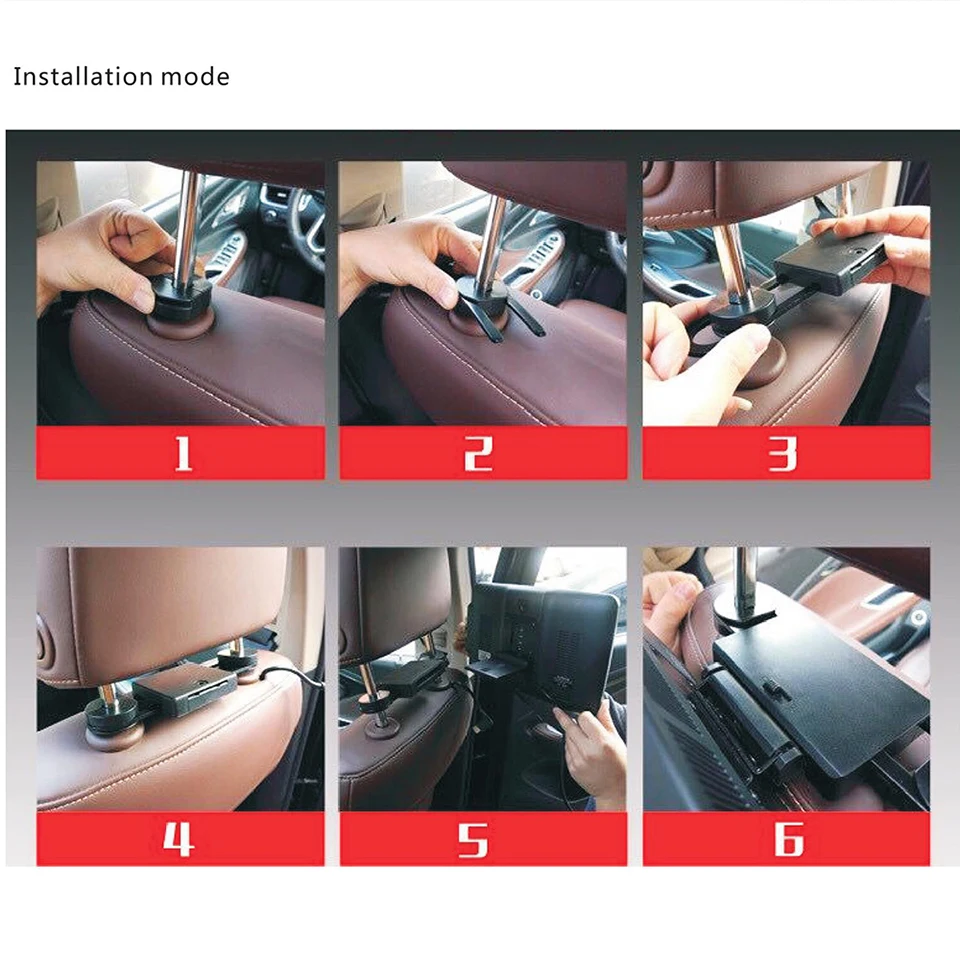 Installation mode

1

2

3

4

5

6