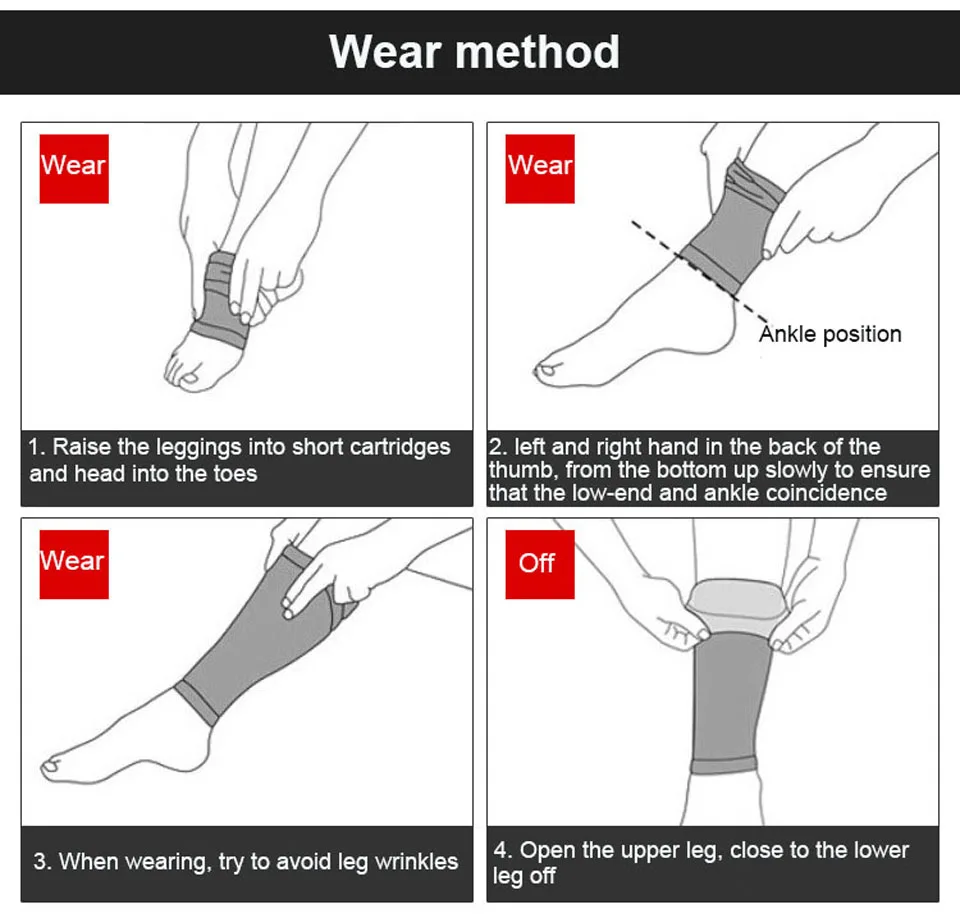 Wear method

Wear

1. Raise the leggings into short cartridges and head into the toes

Wear

Ankle position

2. left and right hand in the back of the thumb, from the bottom up slowly to ensure that the low-end and ankle coincidence

Wear

3. When wearing, try to avoid leg wrinkles

Off

4. Open the upper leg, close to the lower leg off