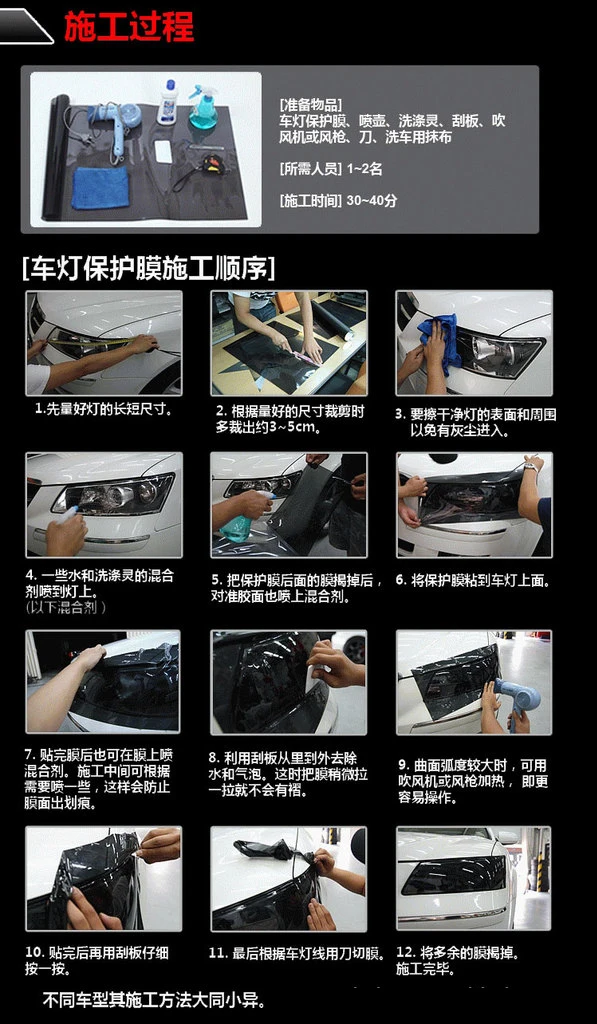 施工过程

[准备物品]
车灯保护膜、喷壶、洗涤灵、刮板、吹风机或风枪、刀、洗车用抹布

[所需人员] 1~2名

[施工时间] 30~40分

[车灯保护膜施工顺序]

1.先量好灯的长短尺寸。

2. 根据量好的尺寸裁剪时多裁出约3~5cm。

3. 要擦干净灯的表面和周围以免有灰尘进入。

4. 一些水和洗涤灵的混合剂喷到灯上。
(以下混合剂)

5. 把保护膜后面的膜揭掉后，对准胶面也喷上混合剂。

6. 将保护膜粘到车灯上面。

7. 贴完膜后也可在膜上喷混合剂。施工中间可根据需要喷一些，这样会防止膜面出划痕。

8. 利用刮板从里到外去除水和气泡。这时把膜稍微拉一拉就不会有褶。

9. 曲面弧度较大时，可用吹风机或风枪加热，即更容易操作。

10. 贴完后再用刮板仔细按一按。

11. 最后根据车灯线用刀切膜。

12. 将多余的膜揭掉。施工完毕。

不同车型其施工方法大同小异。