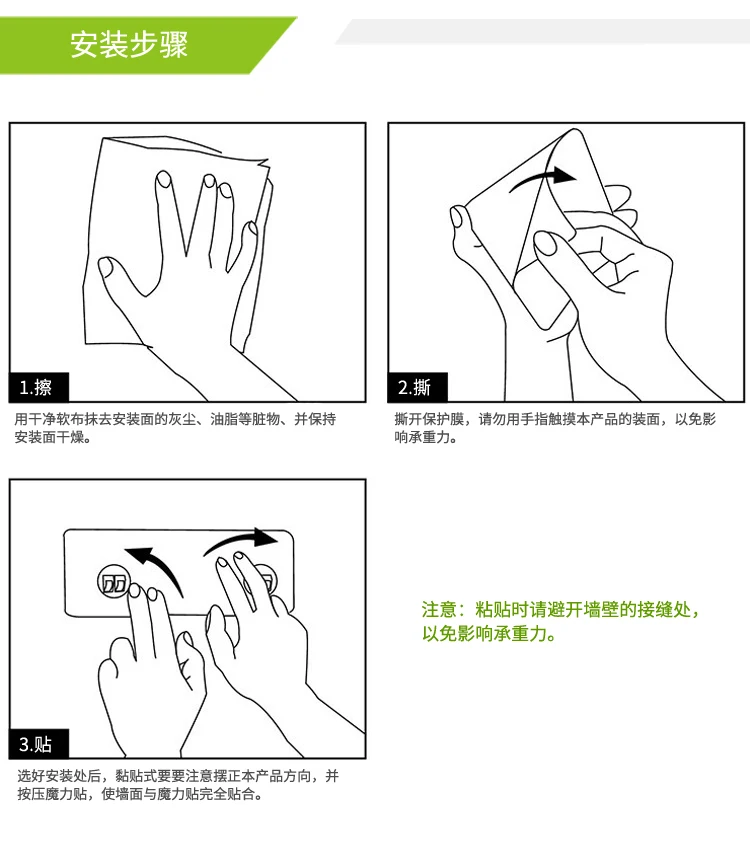 安装步骤

1.擦

用干净软布抹去安装面的灰尘、油脂等脏物、并保持安装面干燥。

2.撕

撕开保护膜，请勿用手指触摸本产品的装面，以免影响承重力。

3.贴

选好安装处后，黏贴式要要注意摆正本产品方向，并按压魔力贴，使墙面与魔力贴完全贴合。

注意：粘贴时请避开墙壁的接缝处，以免影响承重力。