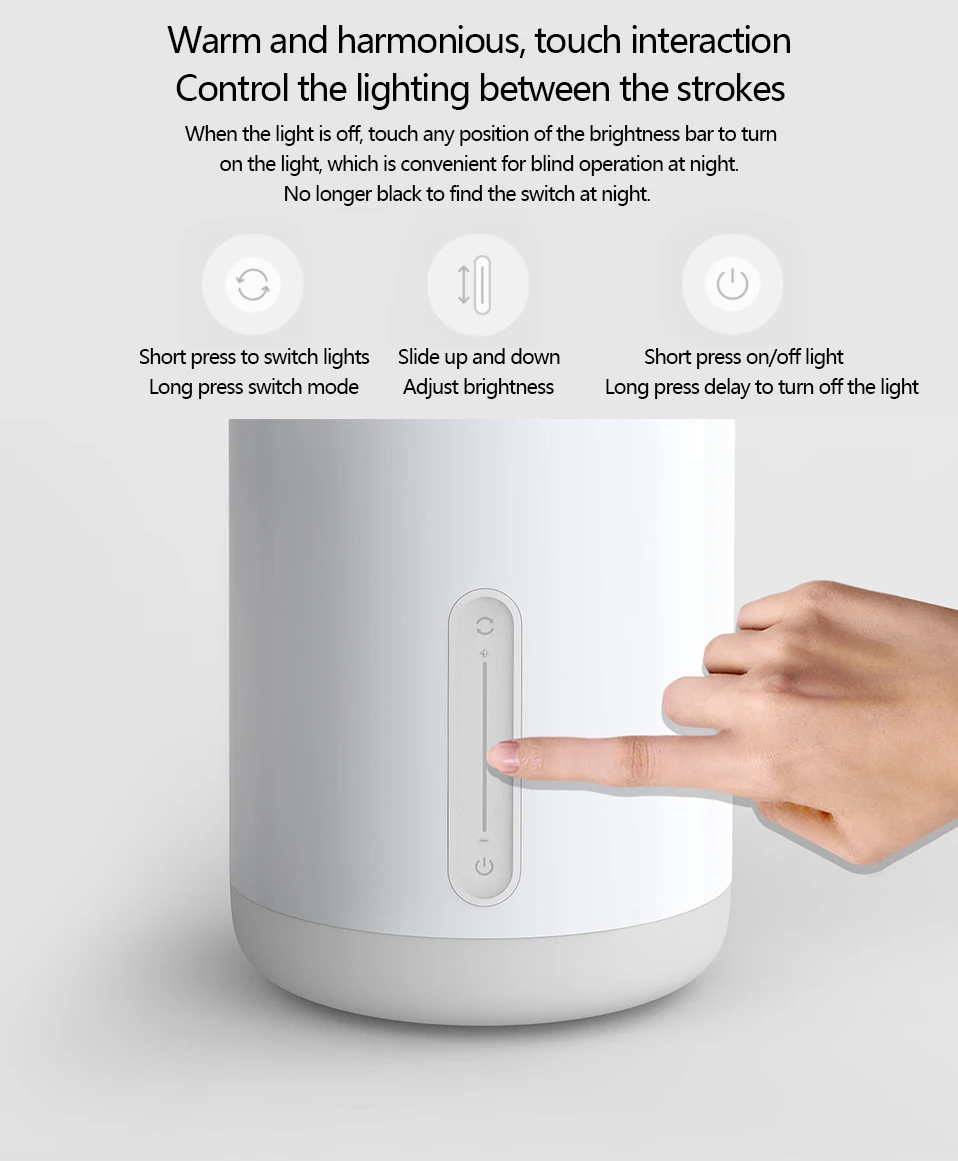 Warm and harmonious, touch interaction
Control the lighting between the strokes

When the light is off, touch any position of the brightness bar to turn on the light, which is convenient for blind operation at night. No longer black to find the switch at night.

Short press to switch lights
Long press switch mode

Slide up and down
Adjust brightness

Short press on/off light
Long press delay to turn off the light

+

-