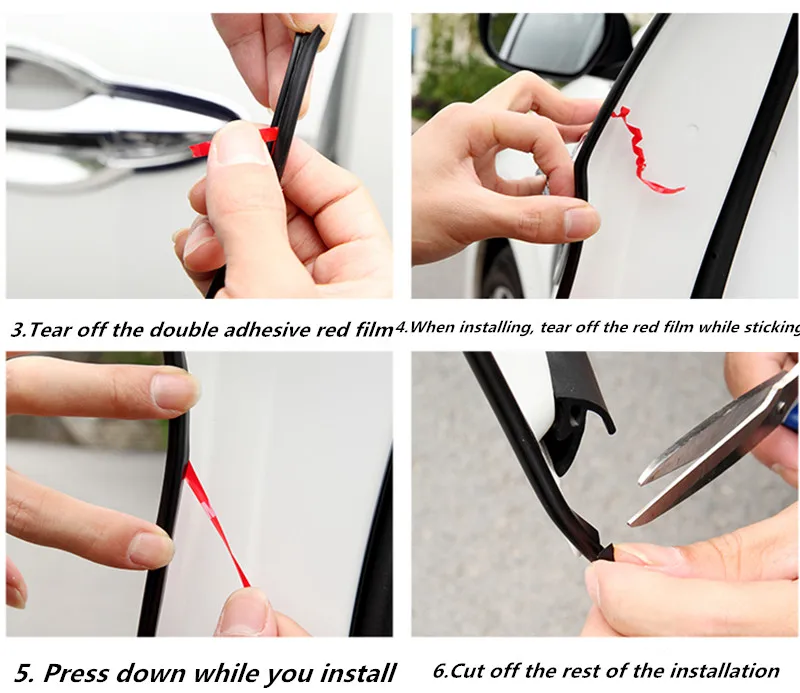 3.Tear off the double adhesive red film

4.When installing, tear off the red film while sticking

5. Press down while you install

6.Cut off the rest of the installation