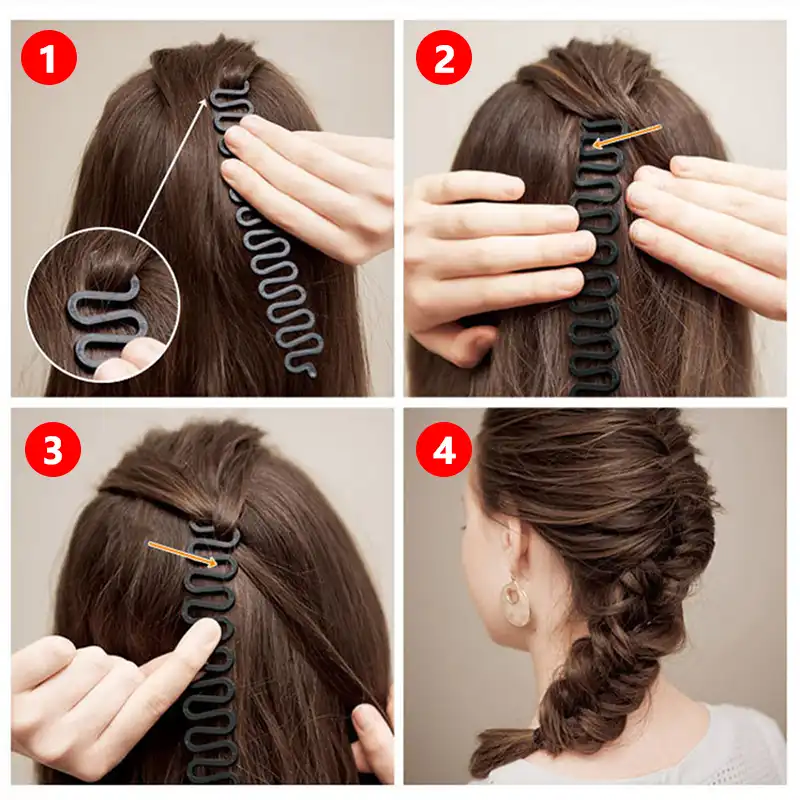 1

2

3

4