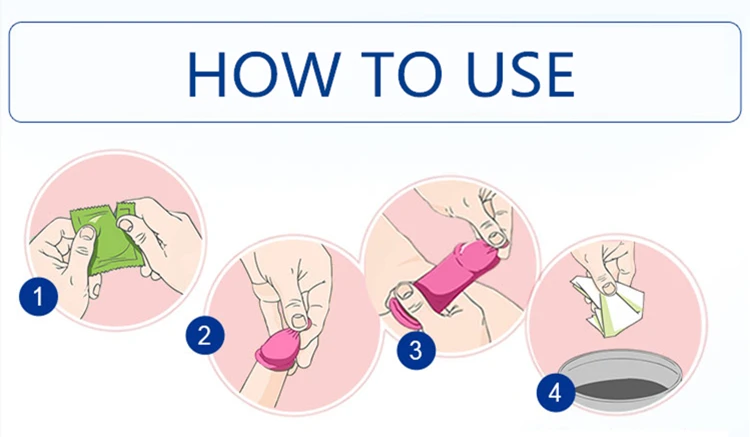 HOW TO USE

1

2

3

4