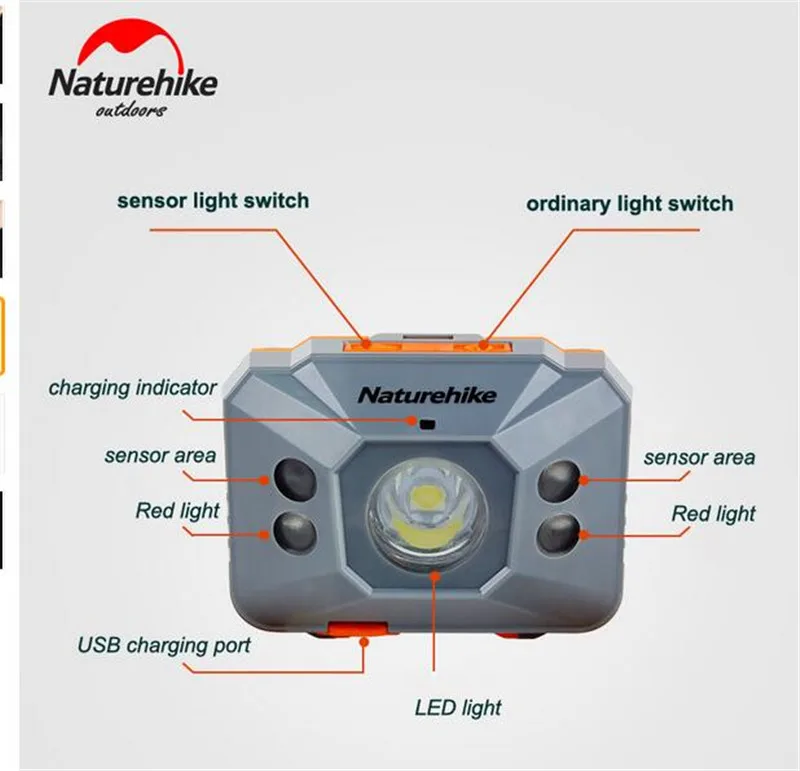 Naturehike
outdoors

sensor light switch

ordinary light switch

charging indicator

Naturehike

sensor area

sensor area

Red light

Red light

USB charging port

LED light