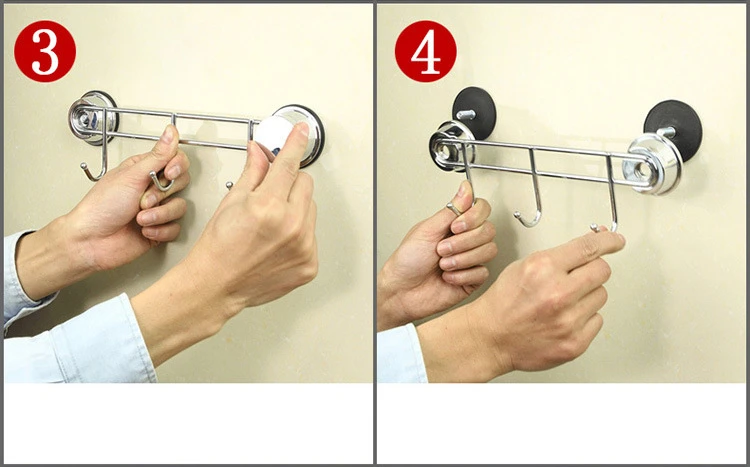 3

4