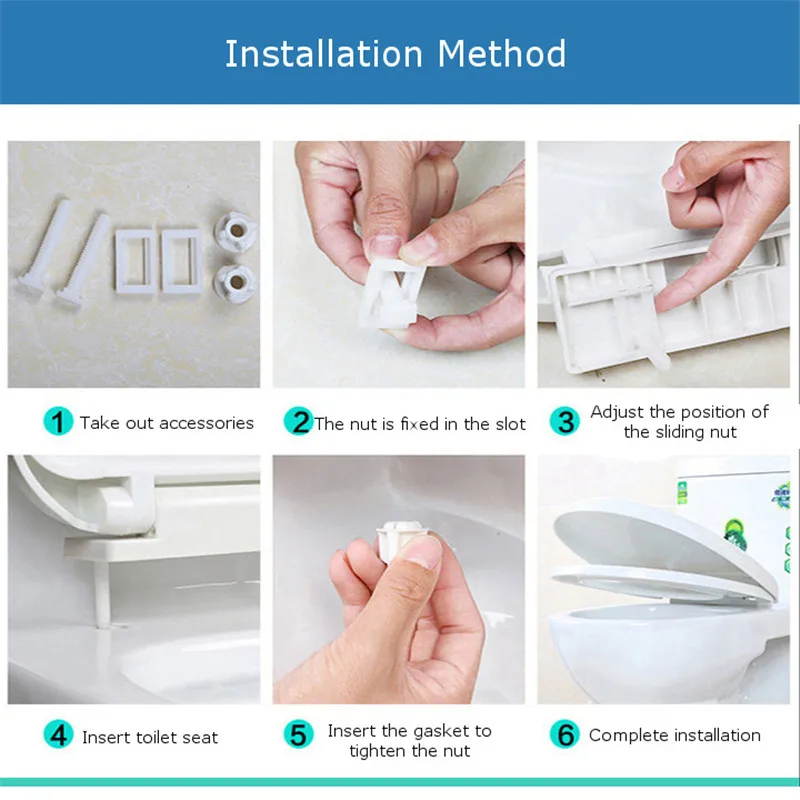 Installation Method

1 Take out accessories

2 The nut is fixed in the slot

3 Adjust the position of the sliding nut

4 Insert toilet seat

5 Insert the gasket to tighten the nut

6 Complete installation