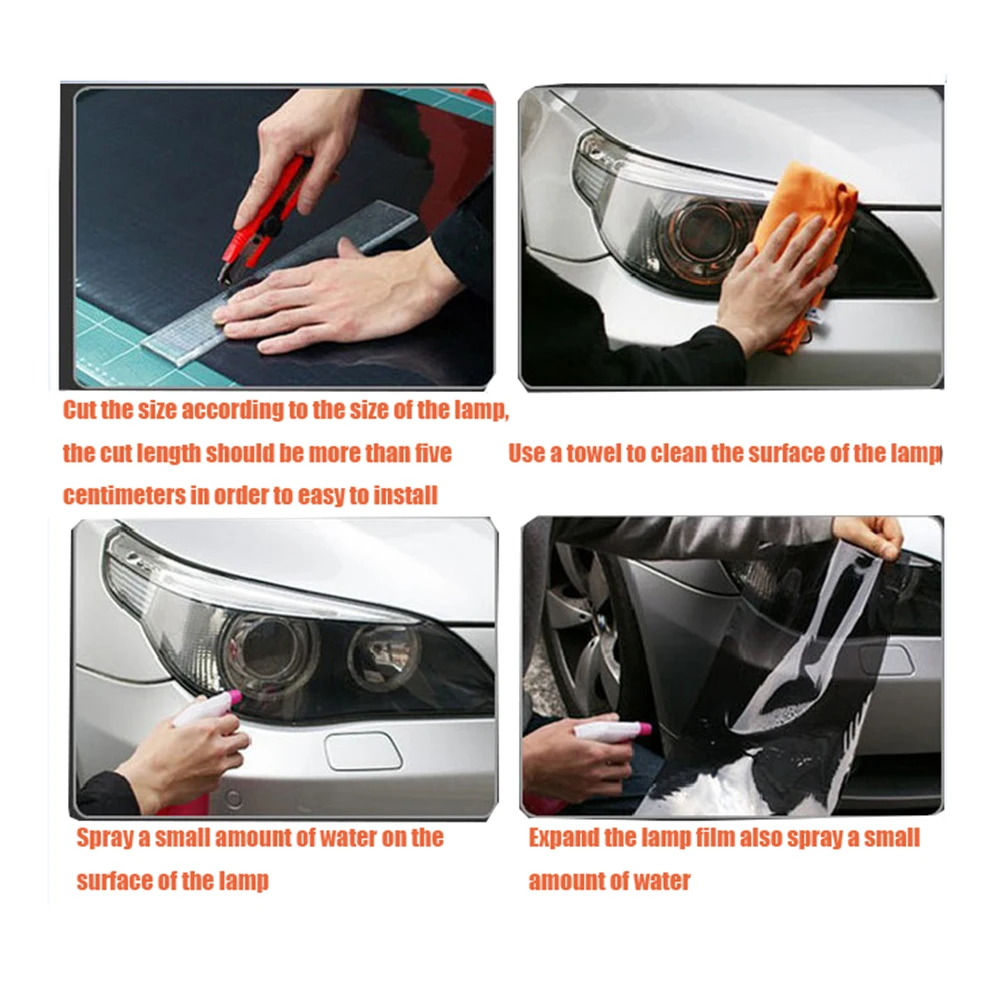 Cut the size according to the size of the lamp, the cut length should be more than five centimeters in order to easy to install

Use a towel to clean the surface of the lamp

Spray a small amount of water on the surface of the lamp

Expand the lamp film also spray a small amount of water