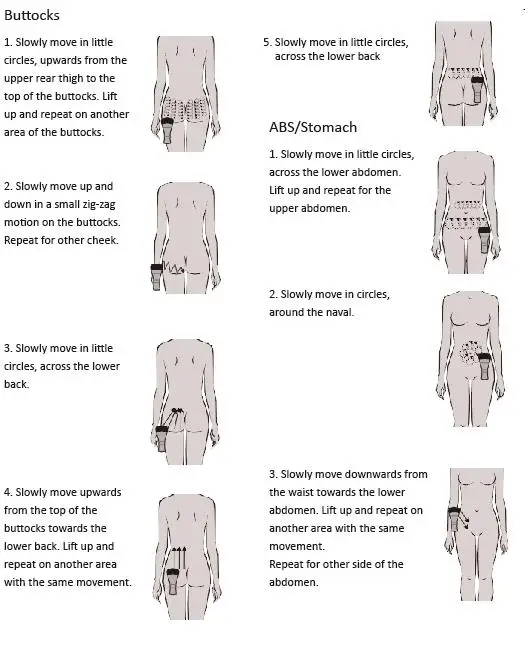 Buttocks

1. Slowly move in little circles, upwards from the upper rear thigh to the top of the buttocks. Lift up and repeat on another area of the buttocks.

2. Slowly move up and down in a small zig-zag motion on the buttocks. Repeat for other cheek.

3. Slowly move in little circles, across the lower back.

4. Slowly move upwards from the top of the buttocks towards the lower back. Lift up and repeat on another area with the same movement.

5. Slowly move in little circles, across the lower back

ABS/Stomach

1. Slowly move in little circles, across the lower abdomen. Lift up and repeat for the upper abdomen.

2. Slowly move in circles, around the naval.

3. Slowly move downwards from the waist towards the lower abdomen. Lift up and repeat on another area with the same movement.
Repeat for other side of the abdomen.