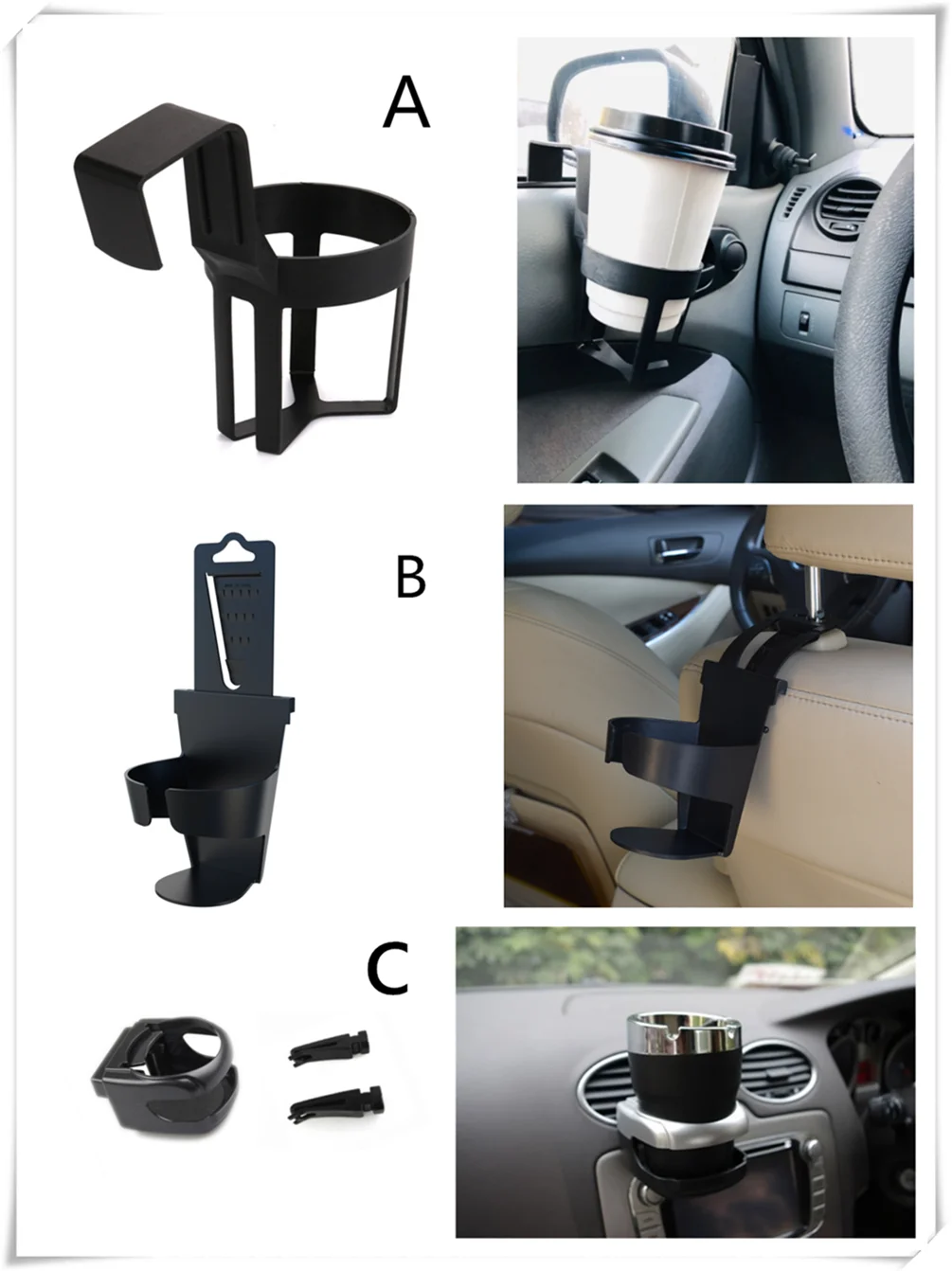 A

B

C