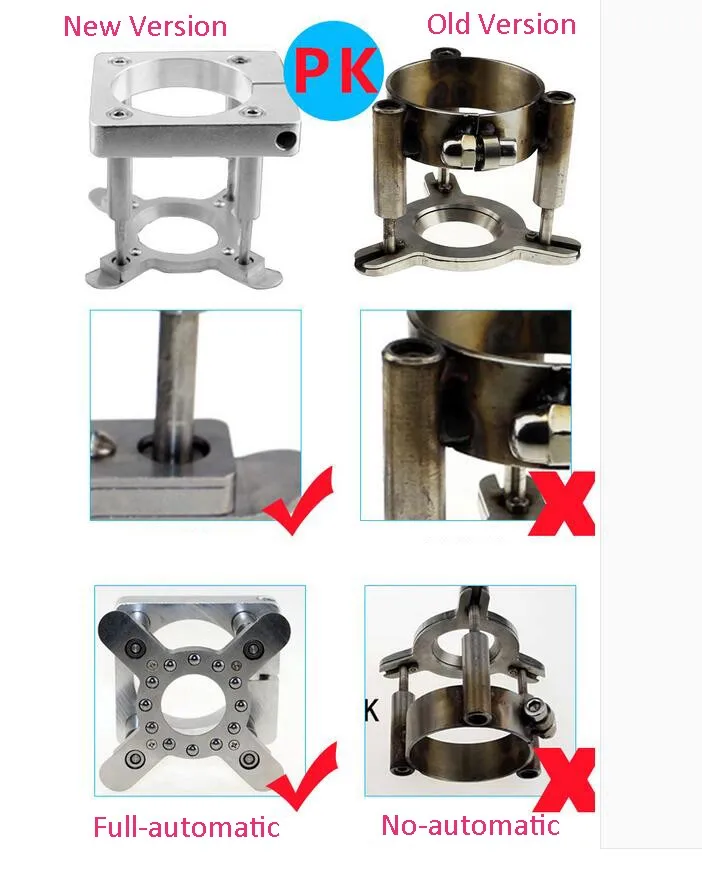 New Version

PK

Old Version

K

Full-automatic

No-automatic