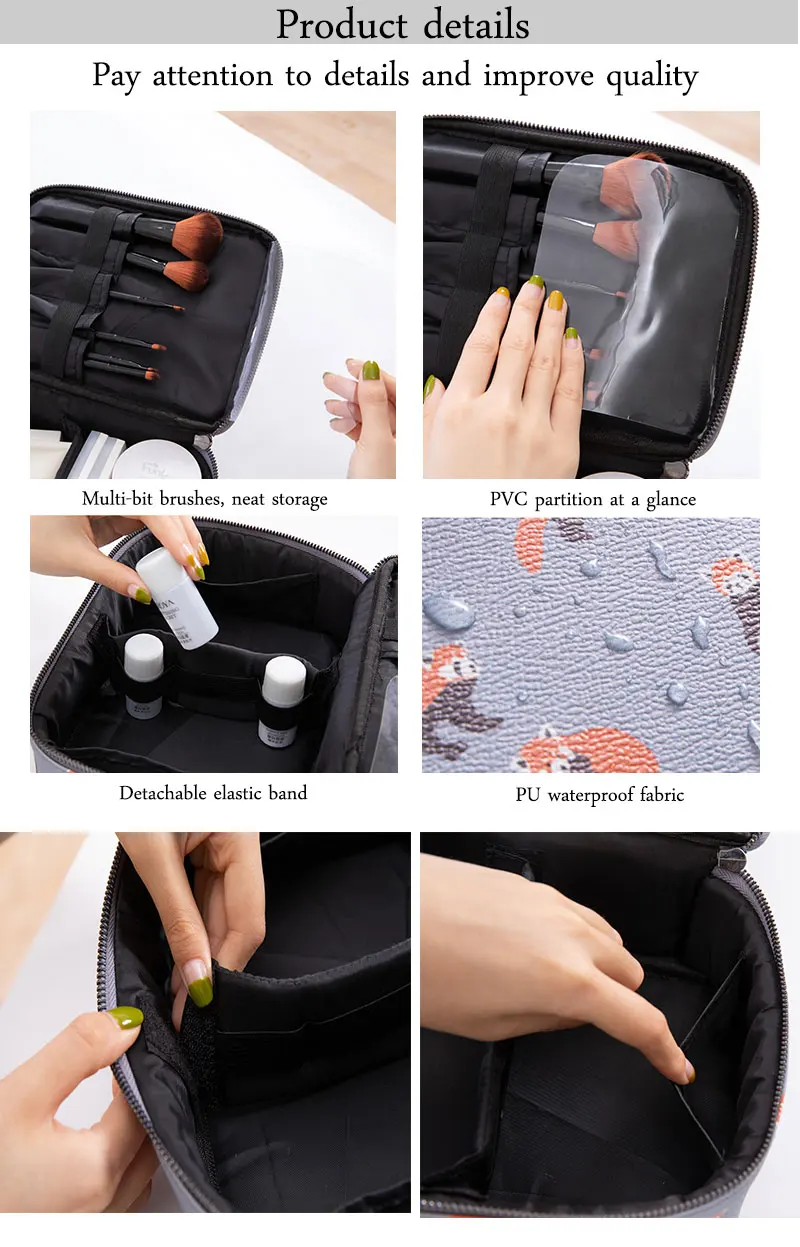 Product details

Pay attention to details and improve quality

Multi-bit brushes, neat storage

PVC partition at a glance

Detachable elastic band

PU waterproof fabric