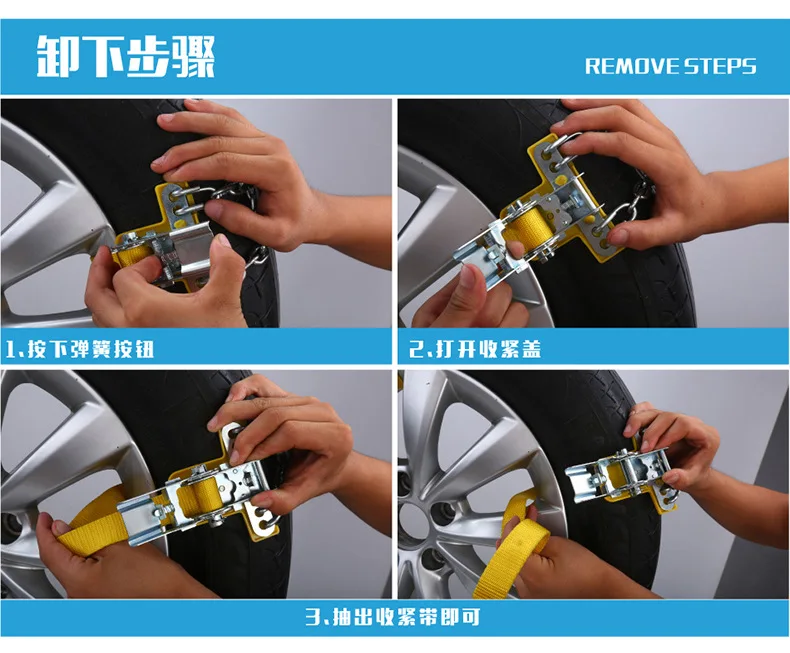 卸下步骤

REMOVE STEPS

1、按下弹簧按钮

2、打开收紧盖

3、抽出收紧带即可