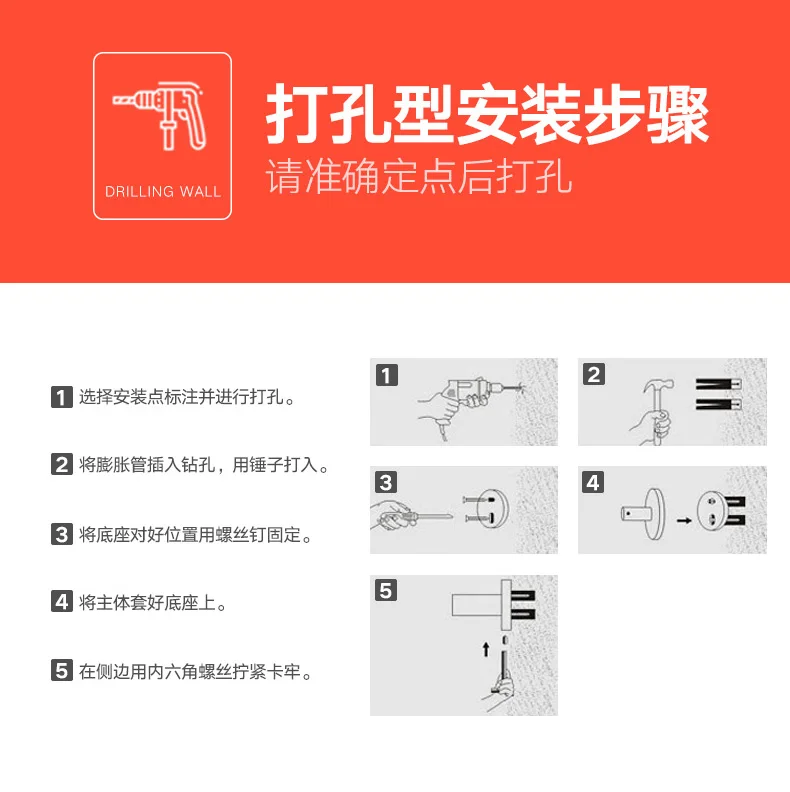 DRILLING WALL

打孔型安装步骤
请准确定点后打孔

1 选择安装点标注并进行打孔。

2 将膨胀管插入钻孔，用锤子打入。

3 将底座对好位置用螺丝钉固定。

4 将主体套好底座上。

5 在侧边用内六角螺丝拧紧卡牢。

1

2

3

4

5