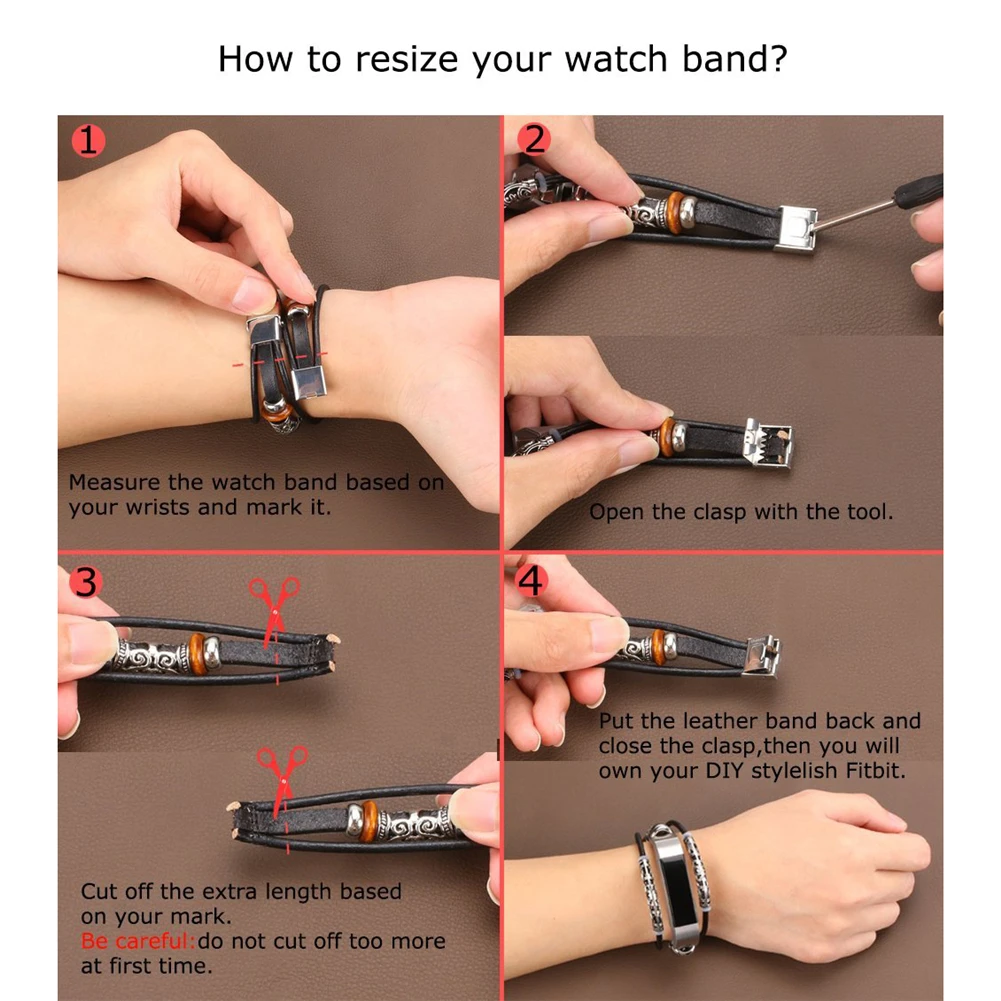 How to resize your watch band?

1

Measure the watch band based on your wrists and mark it.

2

Open the clasp with the tool.

3

Cut off the extra length based on your mark.
Be careful:do not cut off too more at first time.

4

Put the leather band back and close the clasp,then you will own your DIY stylelish Fitbit.