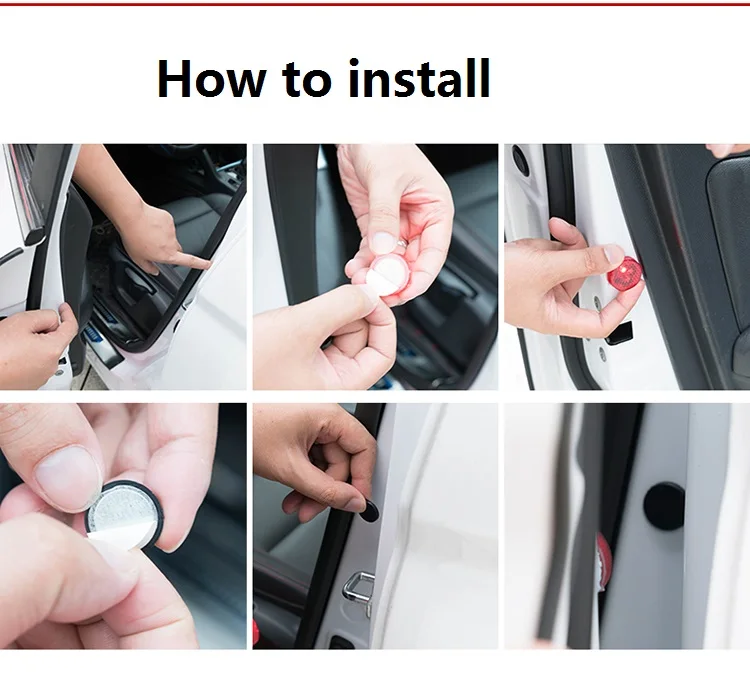 How to install