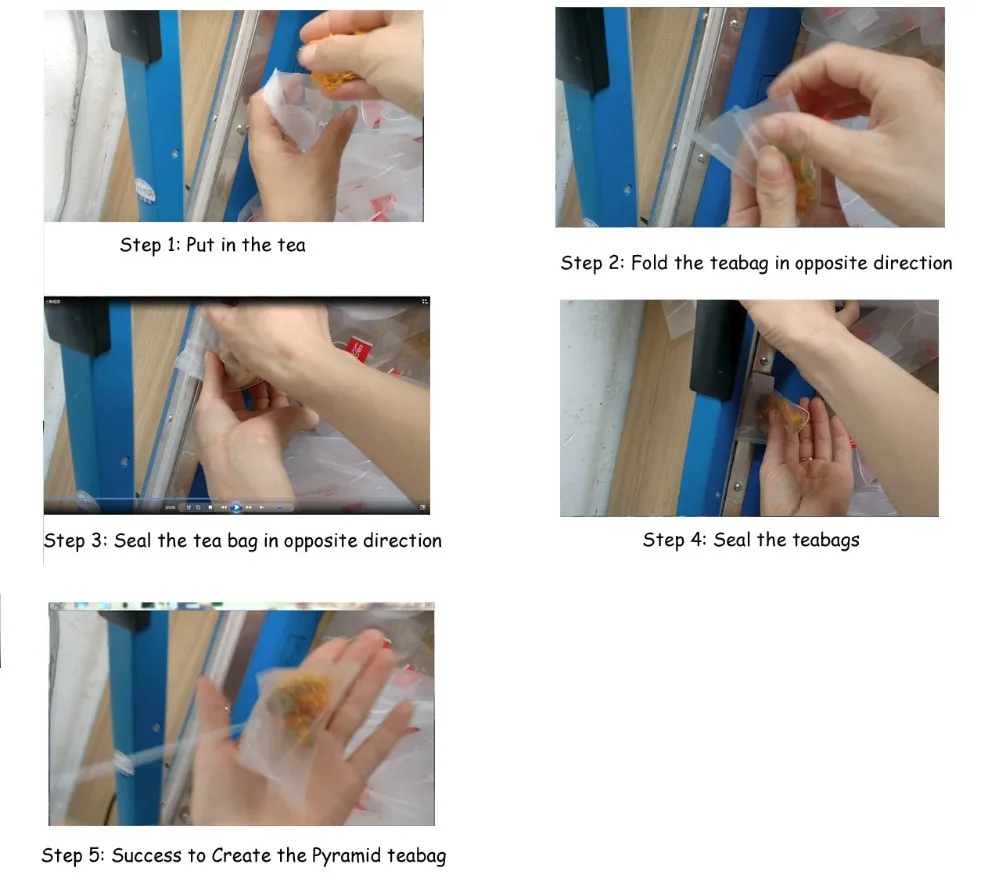 Step 1: Put in the tea

Step 2: Fold the teabag in opposite direction

Step 3: Seal the tea bag in opposite direction

Step 4: Seal the teabags

Step 5: Success to Create the Pyramid teabag