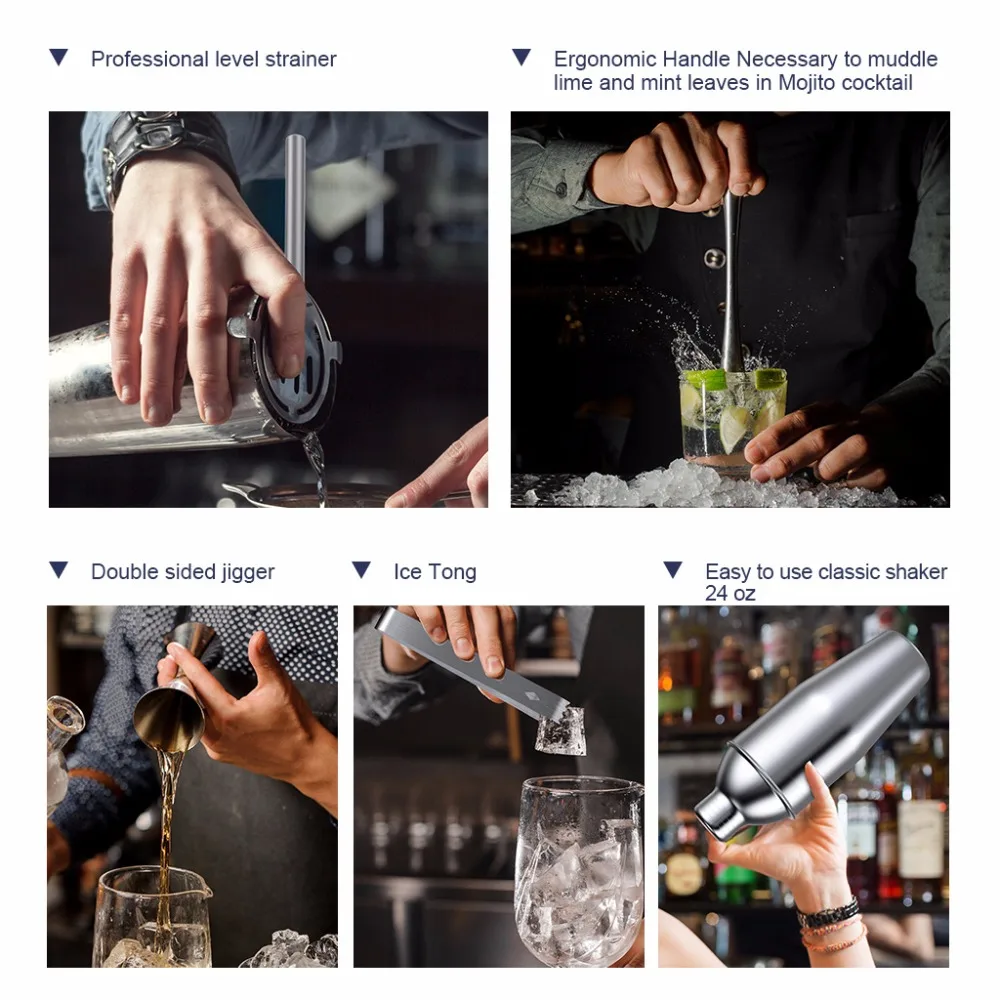 Professional level strainer

Ergonomic Handle Necessary to muddle lime and mint leaves in Mojito cocktail

Double sided jigger

Ice Tong

Easy to use classic shaker 24 oz