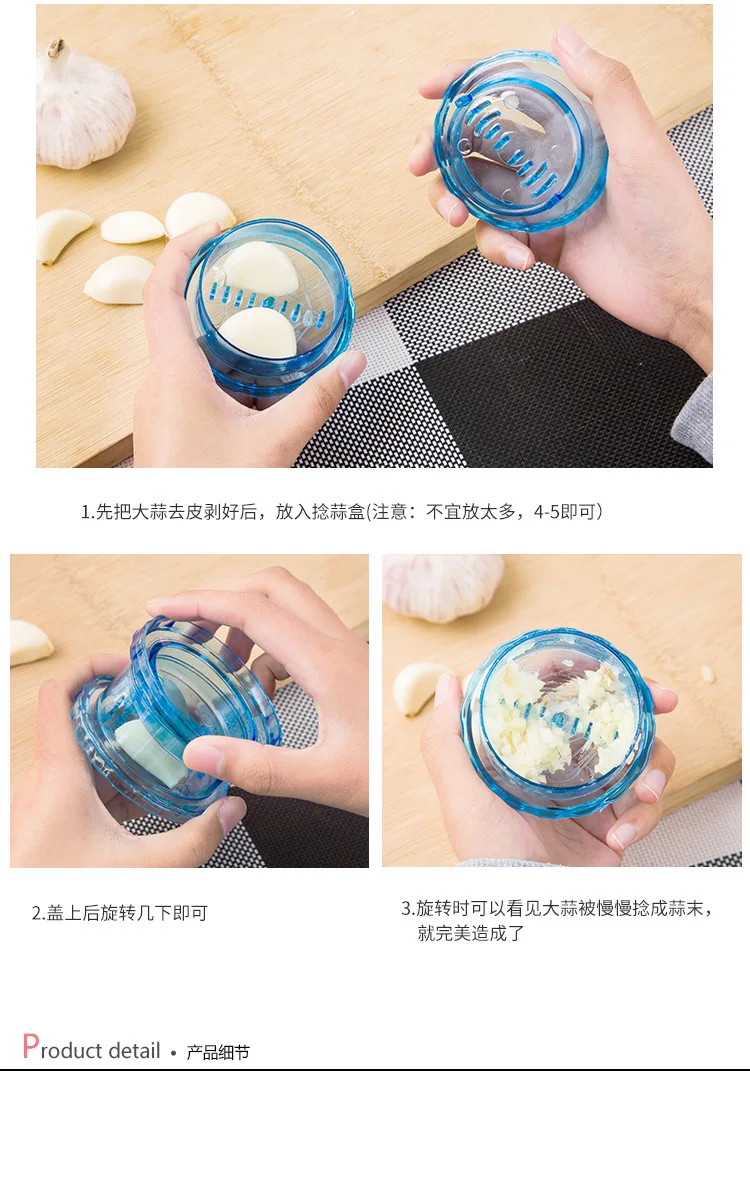 1.先把大蒜去皮剥好后，放入捻蒜盒(注意：不宜放太多，4-5即可)

2.盖上后旋转几下即可

3.旋转时可以看见大蒜被慢慢捻成蒜末，就完美造成了

Product detail • 产品细节