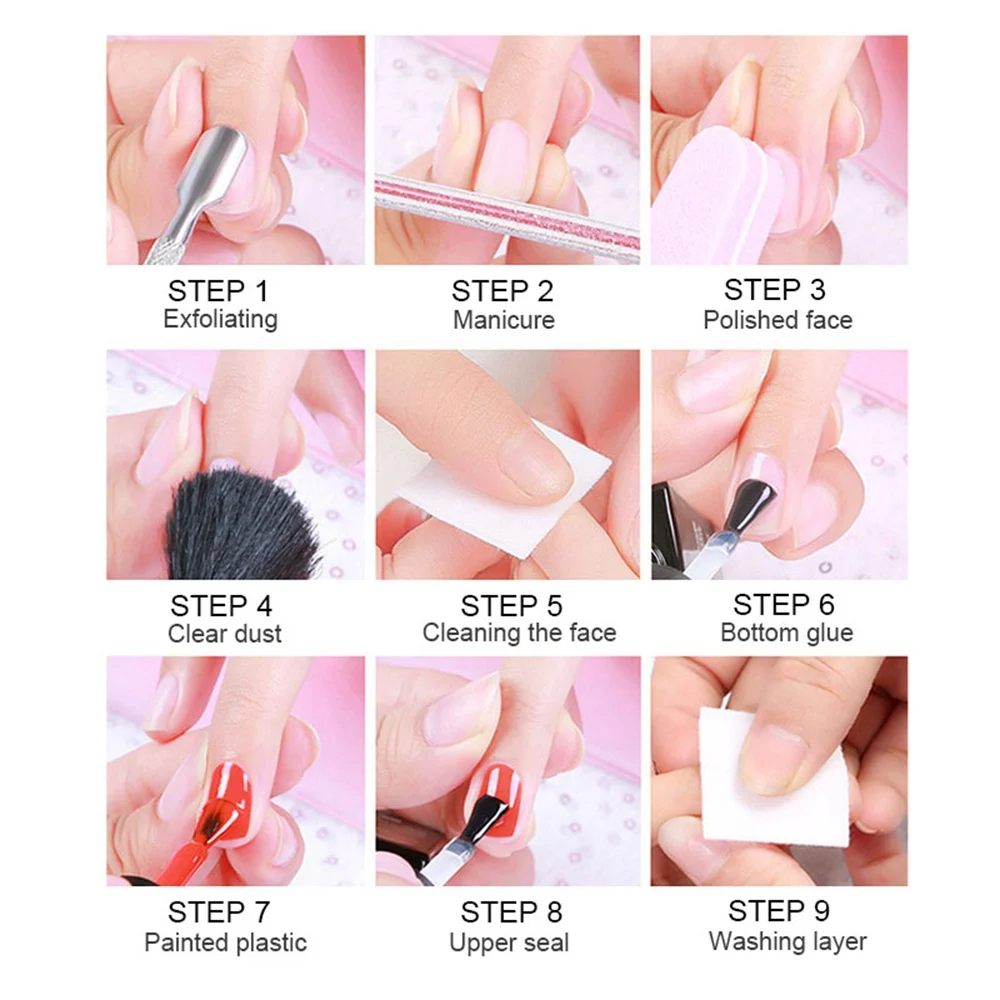 STEP 1
Exfoliating

STEP 2
Manicure

STEP 3
Polished face

STEP 4
Clear dust

STEP 5
Cleaning the face

STEP 6
Bottom glue

STEP 7
Painted plastic

STEP 8
Upper seal

STEP 9
Washing layer