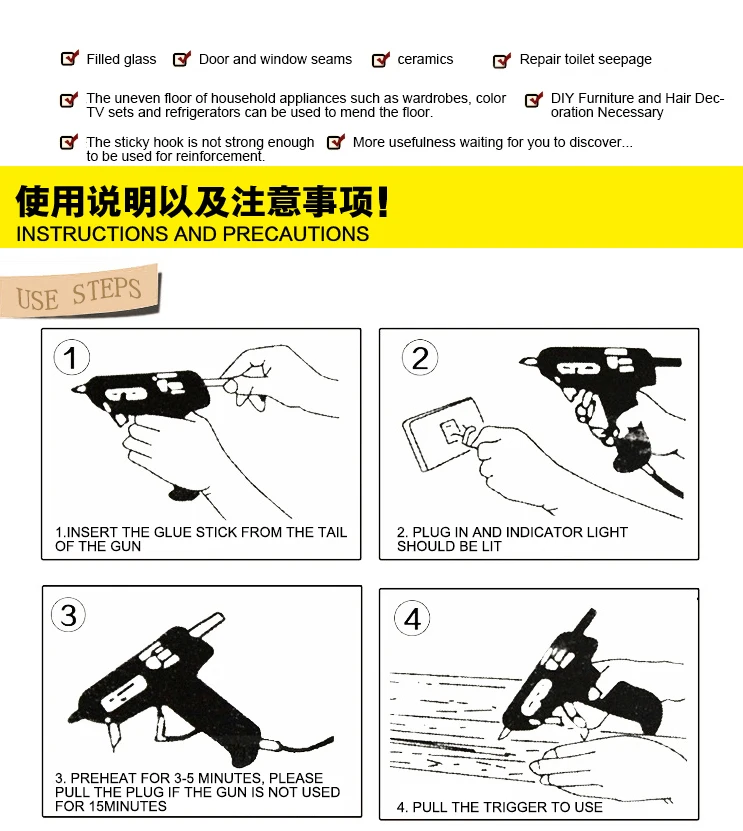 Filled glass
Door and window seams
ceramics
Repair toilet seepage

The uneven floor of household appliances such as wardrobes, color TV sets and refrigerators can be used to mend the floor.
DIY Furniture and Hair Decoration Necessary

The sticky hook is not strong enough to be used for reinforcement.
More usefulness waiting for you to discover...

使用说明以及注意事项!
INSTRUCTIONS AND PRECAUTIONS

USE STEPS

1
1.INSERT THE GLUE STICK FROM THE TAIL OF THE GUN

2
2. PLUG IN AND INDICATOR LIGHT SHOULD BE LIT

3
3. PREHEAT FOR 3-5 MINUTES, PLEASE PULL THE PLUG IF THE GUN IS NOT USED FOR 15MINUTES

4
4. PULL THE TRIGGER TO USE