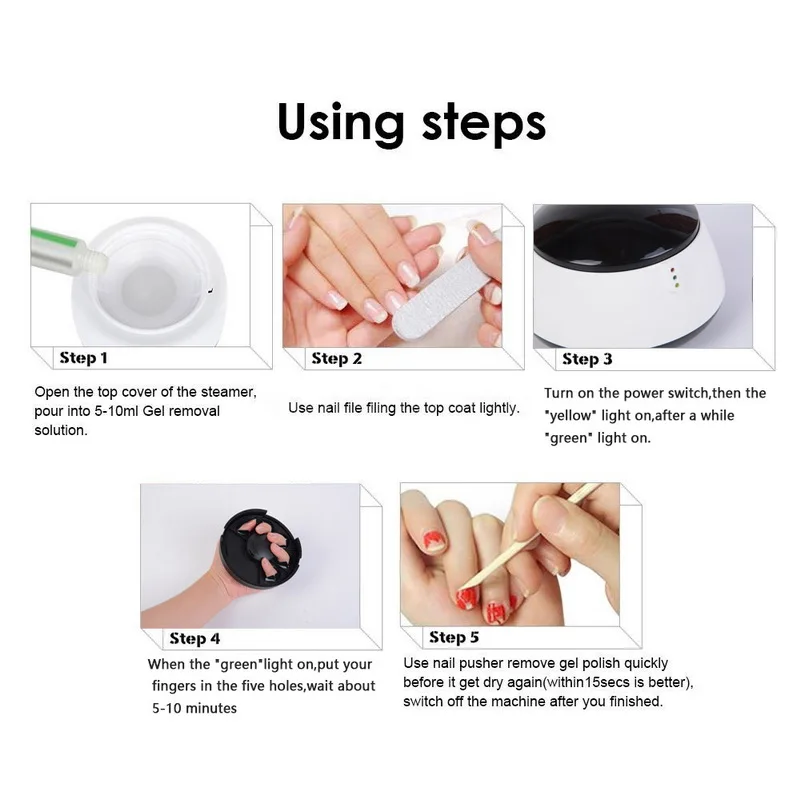 Using steps

Step 1

Open the top cover of the steamer, pour into 5-10ml Gel removal solution.

Step 2

Use nail file filing the top coat lightly.

Step 3

Turn on the power switch,then the "yellow" light on,after a while "green" light on.

Step 4

When the "green"light on,put your fingers in the five holes,wait about 5-10 minutes

Step 5

Use nail pusher remove gel polish quickly before it get dry again(within15secs is better), switch off the machine after you finished.