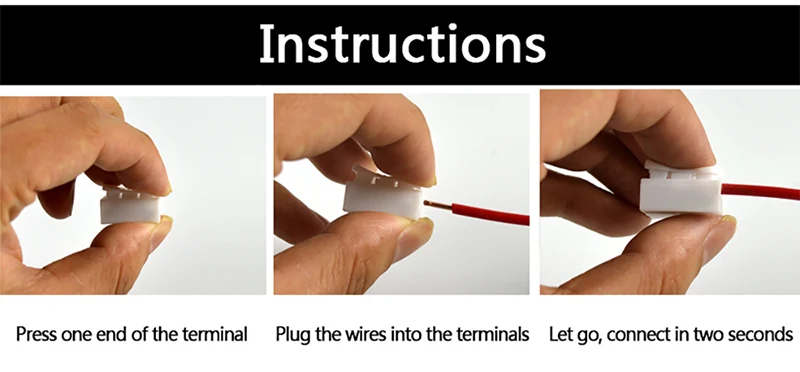 Instructions

Press one end of the terminal

Plug the wires into the terminals

Let go, connect in two seconds