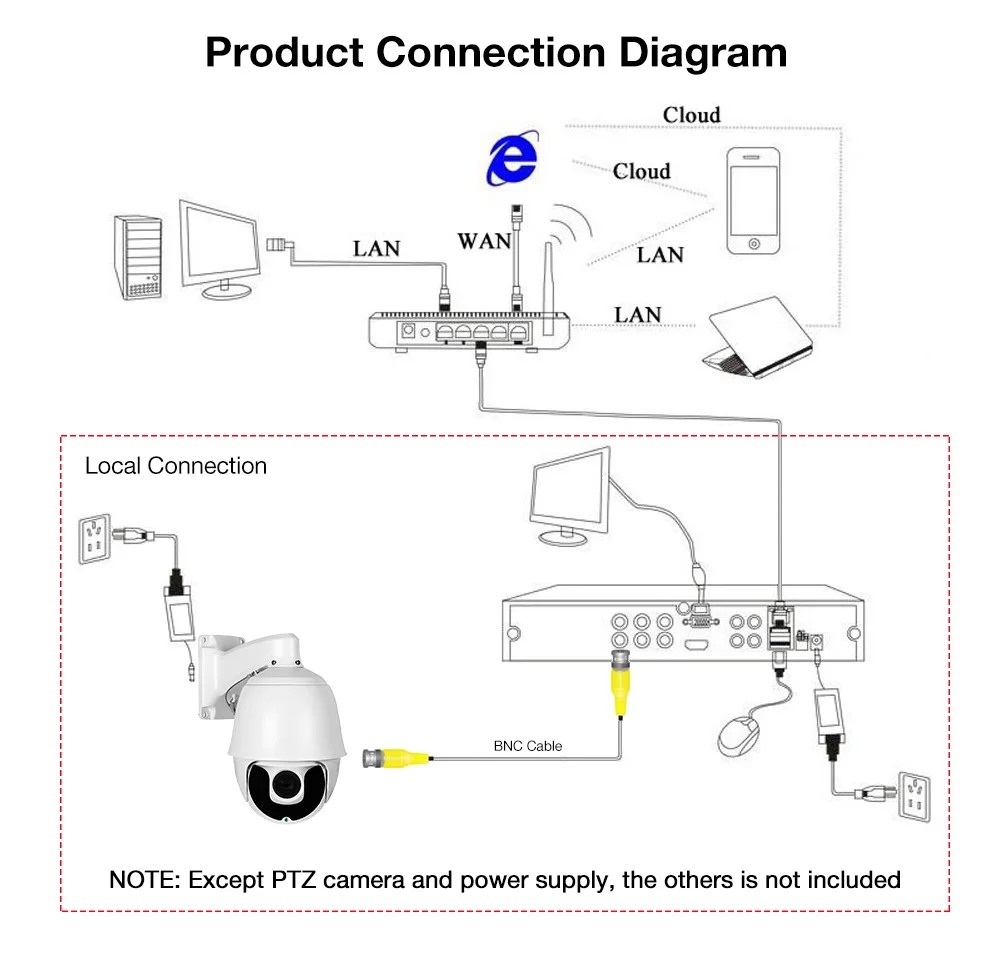 Product Connection Diagram

Cloud

Cloud

LAN

WAN

LAN

LAN

Local Connection

BNC Cable

NOTE: Except PTZ camera and power supply, the others is not included