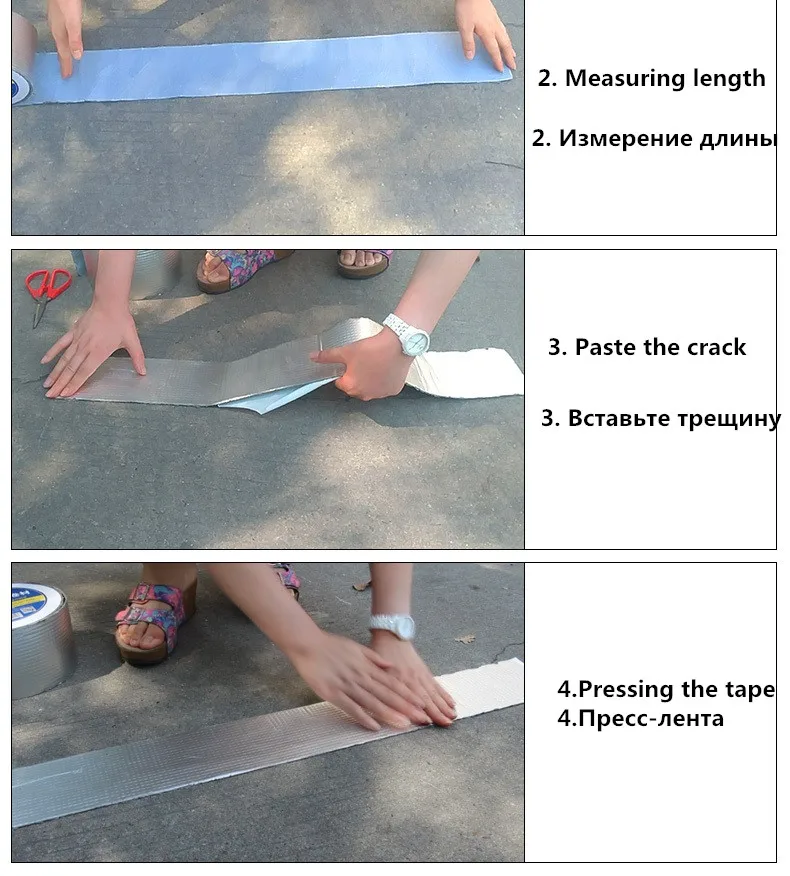 2. Measuring length

2. Измерение длины

3. Paste the crack

3. Вставьте трещину

4.Pressing the tape
4.Пресс-лента