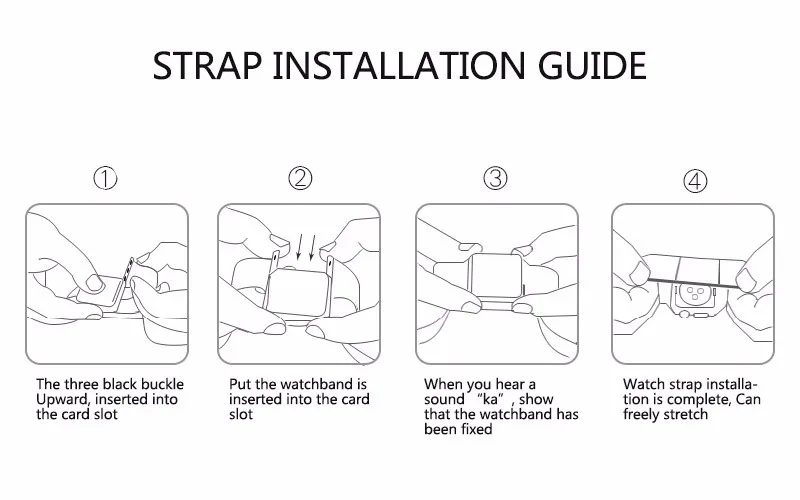 STRAP INSTALLATION GUIDE

①

The three black buckle Upward, inserted into the card slot

②

Put the watchband is inserted into the card slot

③

When you hear a sound "ka", show that the watchband has been fixed

④

Watch strap installation is complete, Can freely stretch