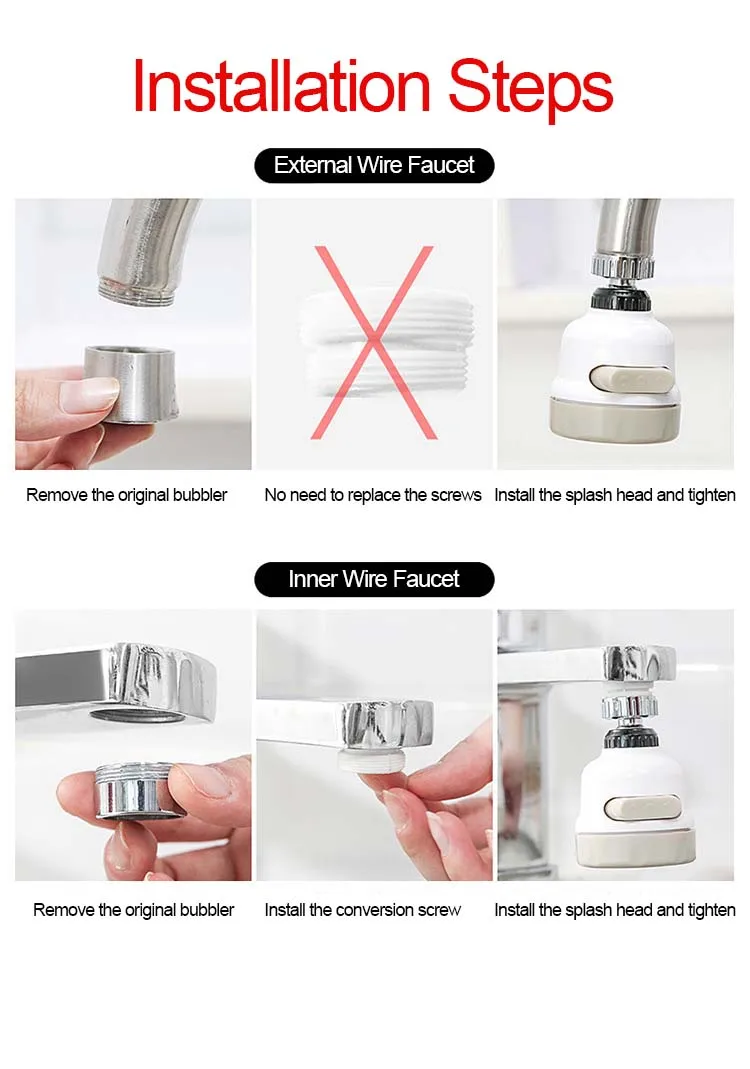 Installation Steps

External Wire Faucet

Remove the original bubbler

No need to replace the screws

Install the splash head and tighten

Inner Wire Faucet

Remove the original bubbler

Install the conversion screw

Install the splash head and tighten