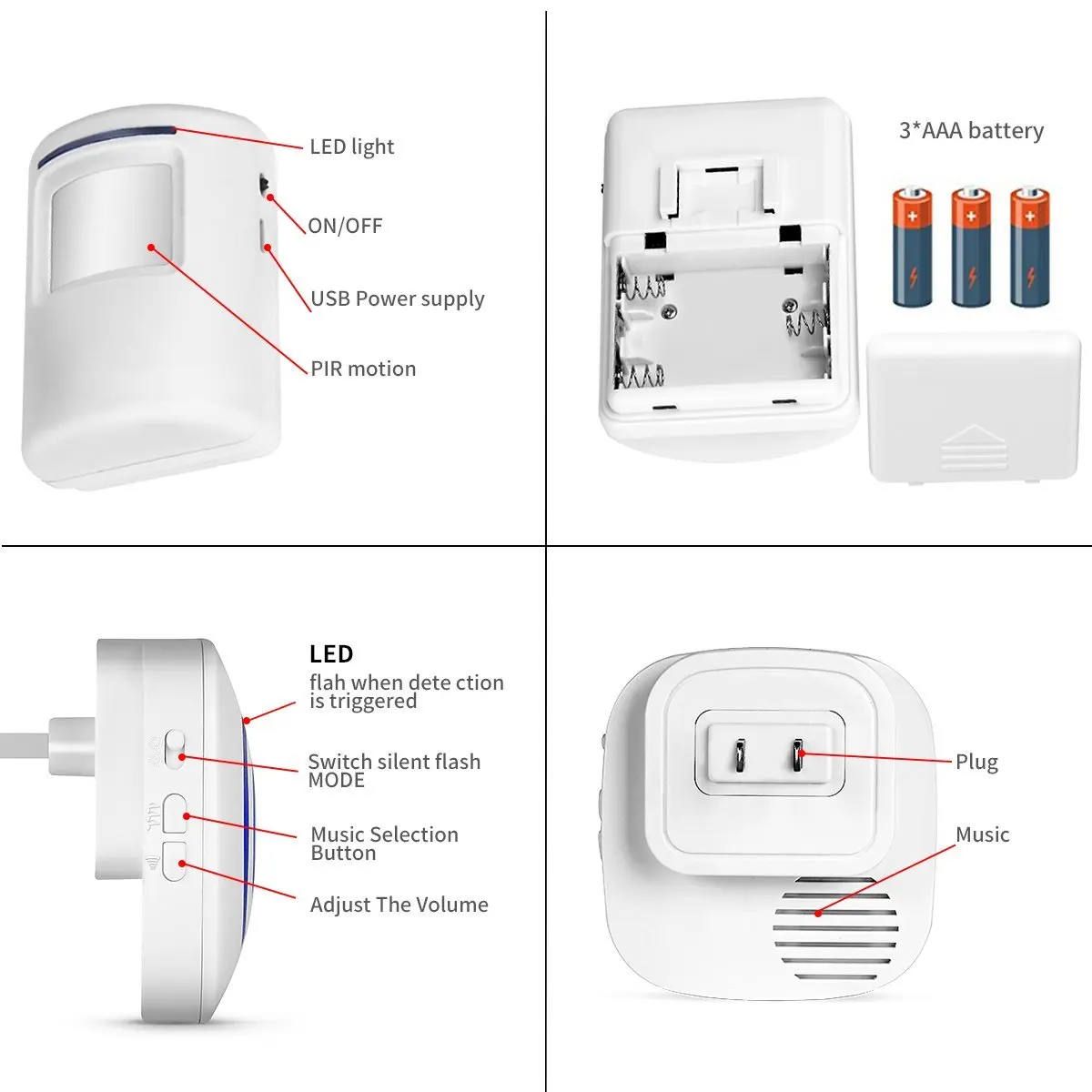 LED light

ON/OFF

USB Power supply

PIR motion

3*AAA battery

LED
flah when dete ction is triggered

Switch silent flash MODE

Music Selection Button

Adjust The Volume

Plug

Music