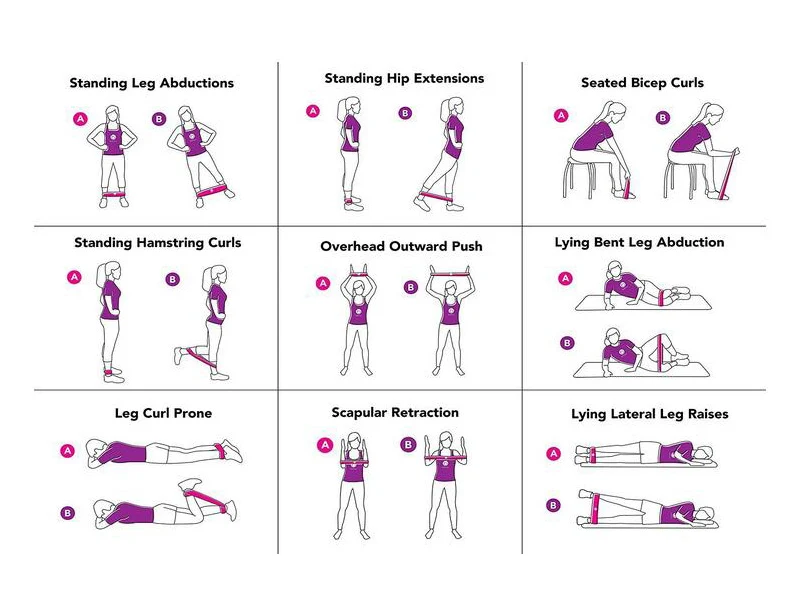 Standing Leg Abductions

A B

Standing Hip Extensions

A B

Seated Bicep Curls

A B

Standing Hamstring Curls

A B

Overhead Outward Push

A B

Lying Bent Leg Abduction

A

B

Leg Curl Prone

A

B

Scapular Retraction

A B

Lying Lateral Leg Raises

A

B