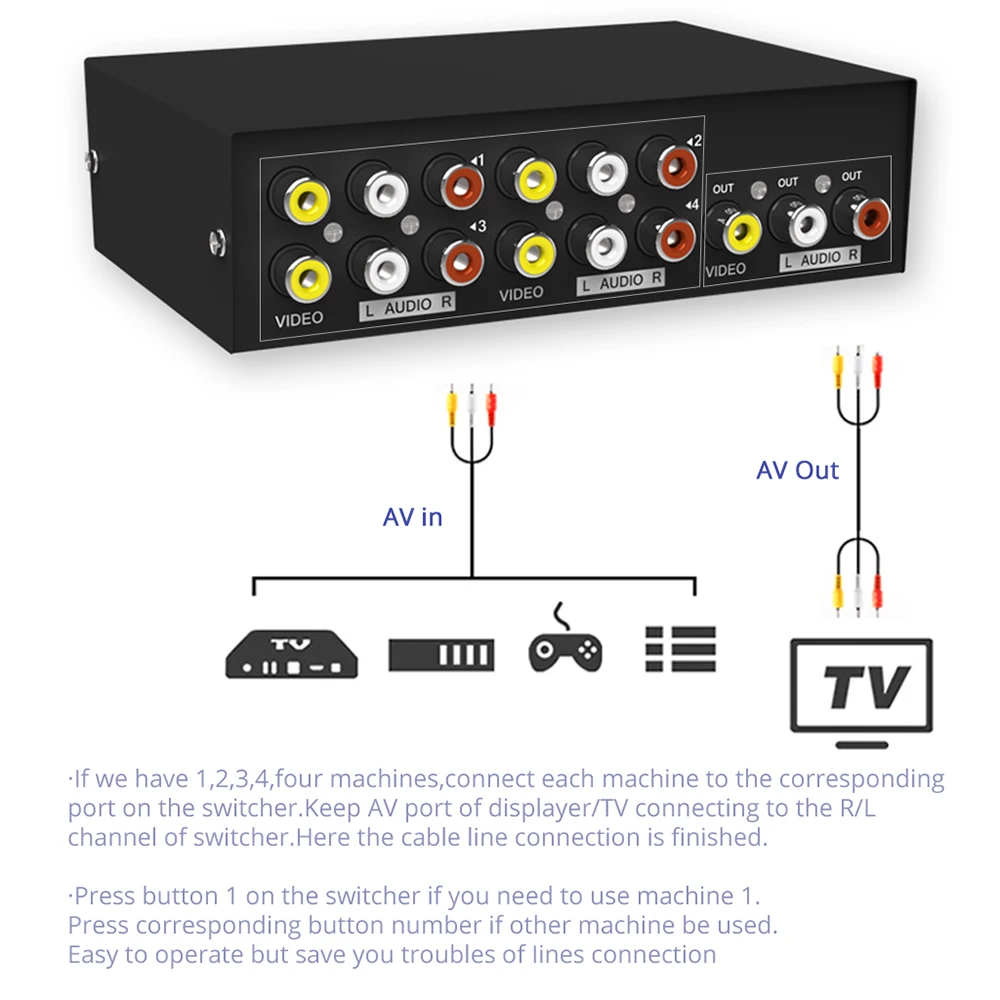 1 2 3 4

VIDEO L AUDIO R VIDEO L AUDIO R

OUT OUT OUT

VIDEO L AUDIO R

AV in

AV Out

TV

TV

·If we have 1,2,3,4,four machines,connect each machine to the corresponding port on the switcher.Keep AV port of displayer/TV connecting to the R/L channel of switcher.Here the cable line connection is finished.

·Press button 1 on the switcher if you need to use machine 1.
Press corresponding button number if other machine be used.
Easy to operate but save you troubles of lines connection