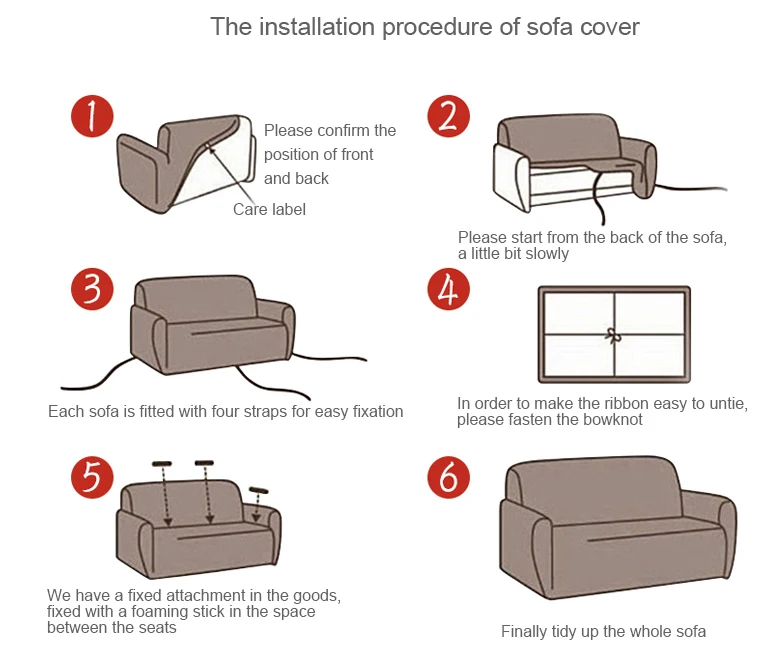 The installation procedure of sofa cover

1

Please confirm the position of front and back

Care label

2

Please start from the back of the sofa, a little bit slowly

3

Each sofa is fitted with four straps for easy fixation

4

In order to make the ribbon easy to untie, please fasten the bowknot

5

We have a fixed attachment in the goods, fixed with a foaming stick in the space between the seats

6

Finally tidy up the whole sofa