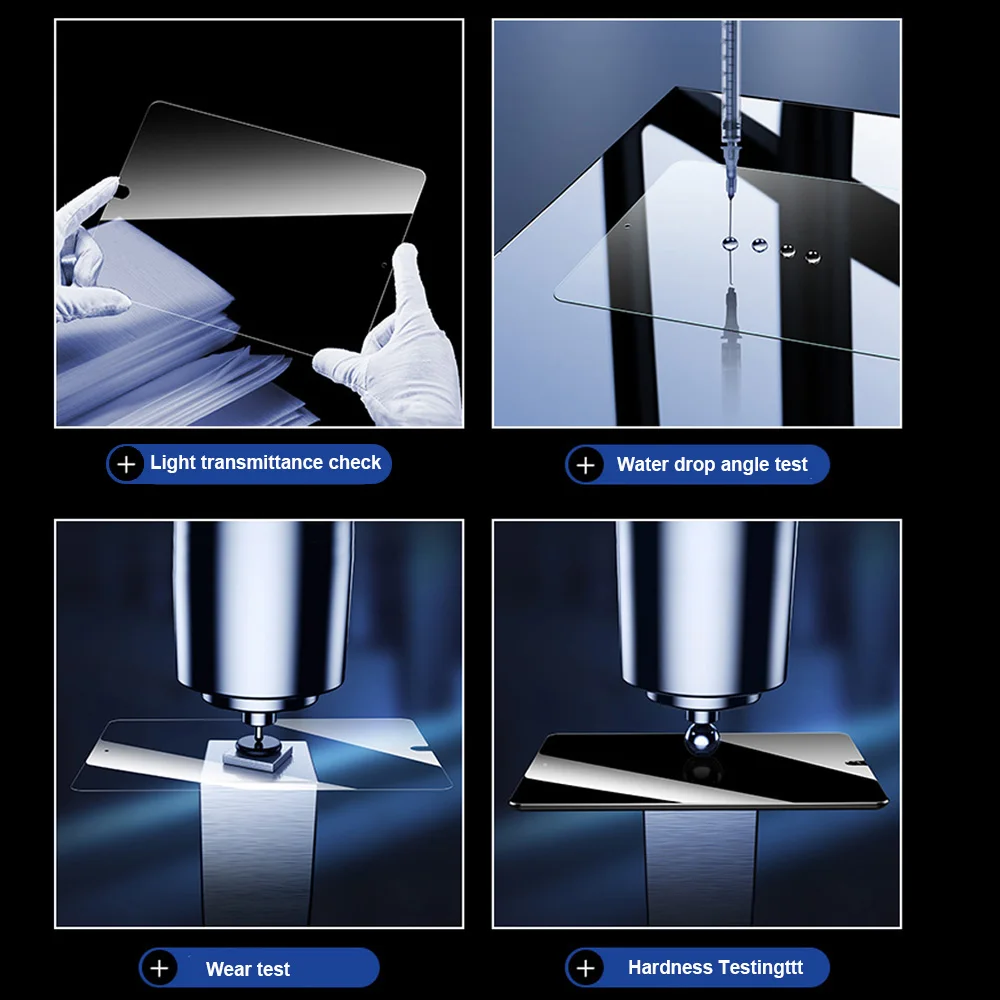 + Light transmittance check

+ Water drop angle test

+ Wear test

+ Hardness Testingttt