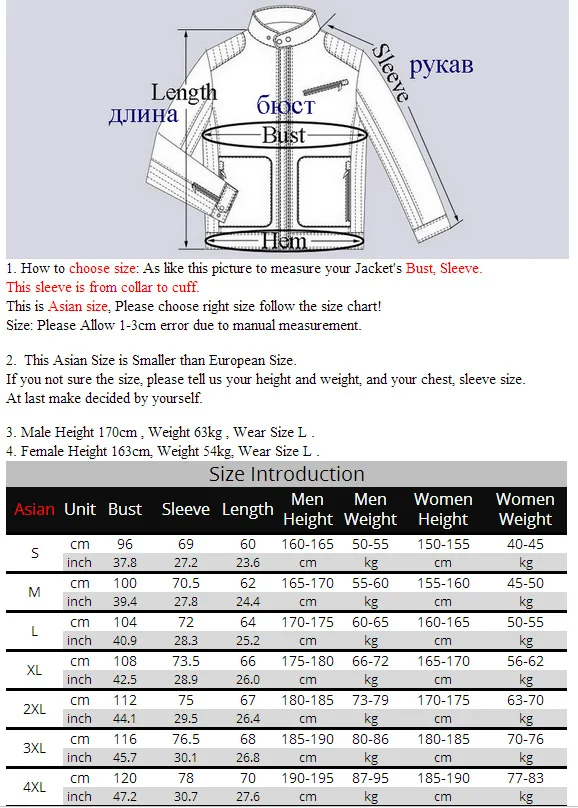 Length
длина
бюст
Bust
Sleeve
рукав
Hem

1. How to choose size: As like this picture to measure your Jacket's Bust, Sleeve.
This sleeve is from collar to cuff.
This is Asian size, Please choose right size follow the size chart!
Size: Please Allow 1-3cm error due to manual measurement.

2. This Asian Size is Smaller than European Size.
If you not sure the size, please tell us your height and weight, and your chest, sleeve size.
At last make decided by yourself.

3. Male Height 170cm , Weight 63kg , Wear Size L .
4. Female Height 163cm, Weight 54kg, Wear Size L .

Size Introduction

| Asian | Unit | Bust | Sleeve | Length | Men Height | Men Weight | Women Height | Women Weight |
|---|---|---|---|---|---|---|---|---|
| S | cm | 96 | 69 | 60 | 160-165 | 50-55 | 150-155 | 40-45 |
| | inch | 37.8 | 27.2 | 23.6 | cm | kg | cm | kg |
| M | cm | 100 | 70.5 | 62 | 165-170 | 55-60 | 155-160 | 45-50 |
| | inch | 39.4 | 27.8 | 24.4 | cm | kg | cm | kg |
| L | cm | 104 | 72 | 64 | 170-175 | 60-65 | 160-165 | 50-55 |
| | inch | 40.9 | 28.3 | 25.2 | cm | kg | cm | kg |
| XL | cm | 108 | 73.5 | 66 | 175-180 | 66-72 | 165-170 | 56-62 |
| | inch | 42.5 | 28.9 | 26.0 | cm | kg | cm | kg |
| 2XL | cm | 112 | 75 | 67 | 180-185 | 73-79 | 170-175 | 63-70 |
| | inch | 44.1 | 29.5 | 26.4 | cm | kg | cm | kg |
| 3XL | cm | 116 | 76.5 | 68 | 185-190 | 80-86 | 180-185 | 70-76 |
| | inch | 45.7 | 30.1 | 26.8 | cm | kg | cm | kg |
| 4XL | cm | 120 | 78 | 70 | 190-195 | 87-95 | 185-190 | 77-83 |
| | inch | 47.2 | 30.7 | 27.6 | cm | kg | cm | kg |