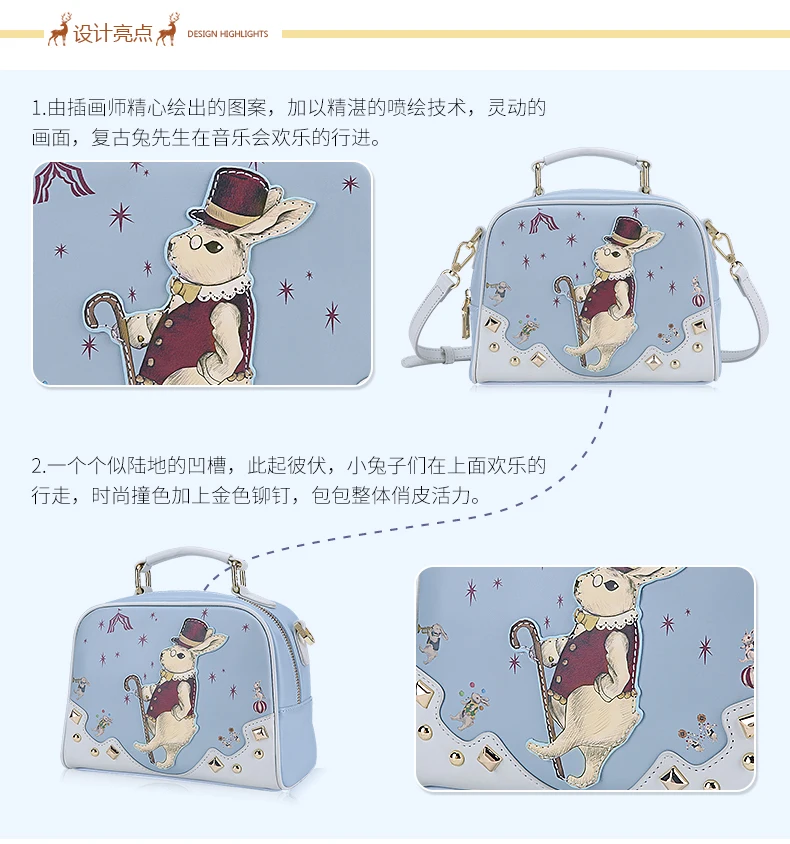 设计亮点 DESIGN HIGHLIGHTS

1.由插画师精心绘出的图案，加以精湛的喷绘技术，灵动的画面，复古兔先生在音乐会欢乐的行进。

2.一个个似陆地的凹槽，此起彼伏，小兔子们在上面欢乐的行走，时尚撞色加上金色铆钉，包包整体俏皮活力。