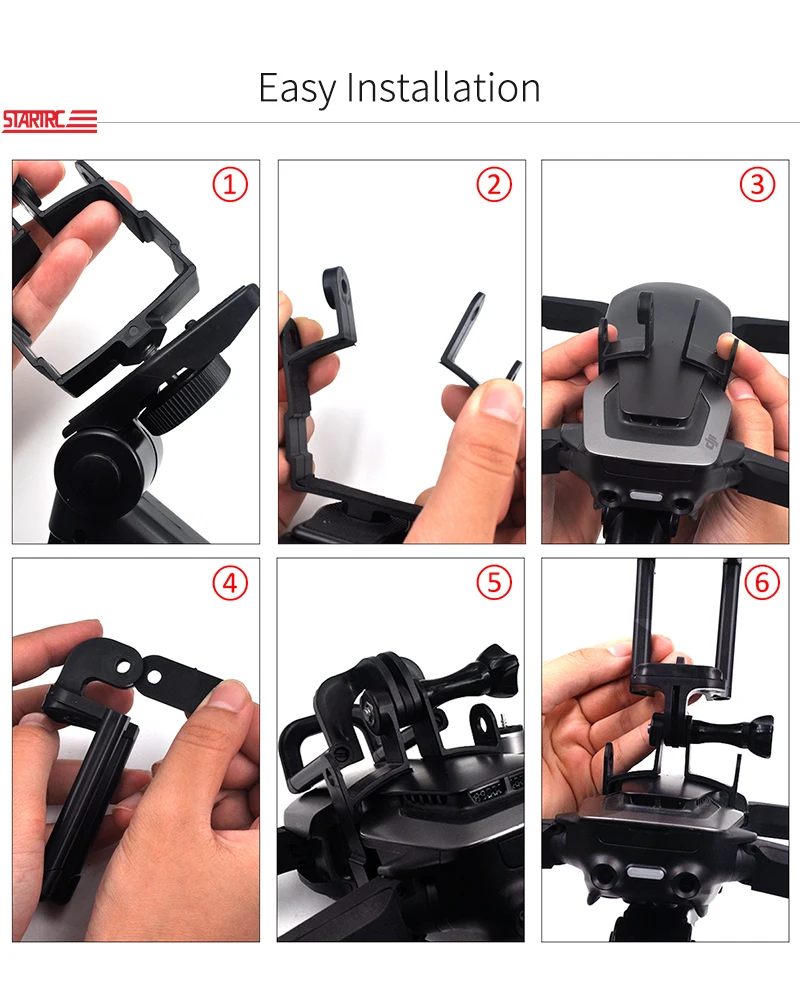 Easy Installation

STARTRC

①

②

③

dji

④

⑤

⑥