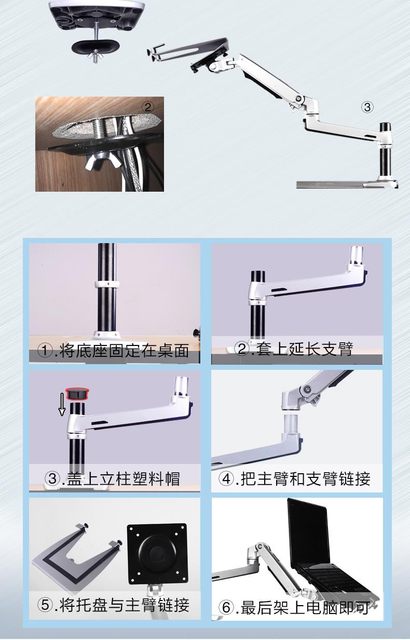 ②

③

①.将底座固定在桌面

②.套上延长支臂

③.盖上立柱塑料帽

④.把主臂和支臂链接

⑤.将托盘与主臂链接

⑥.最后架上电脑即可