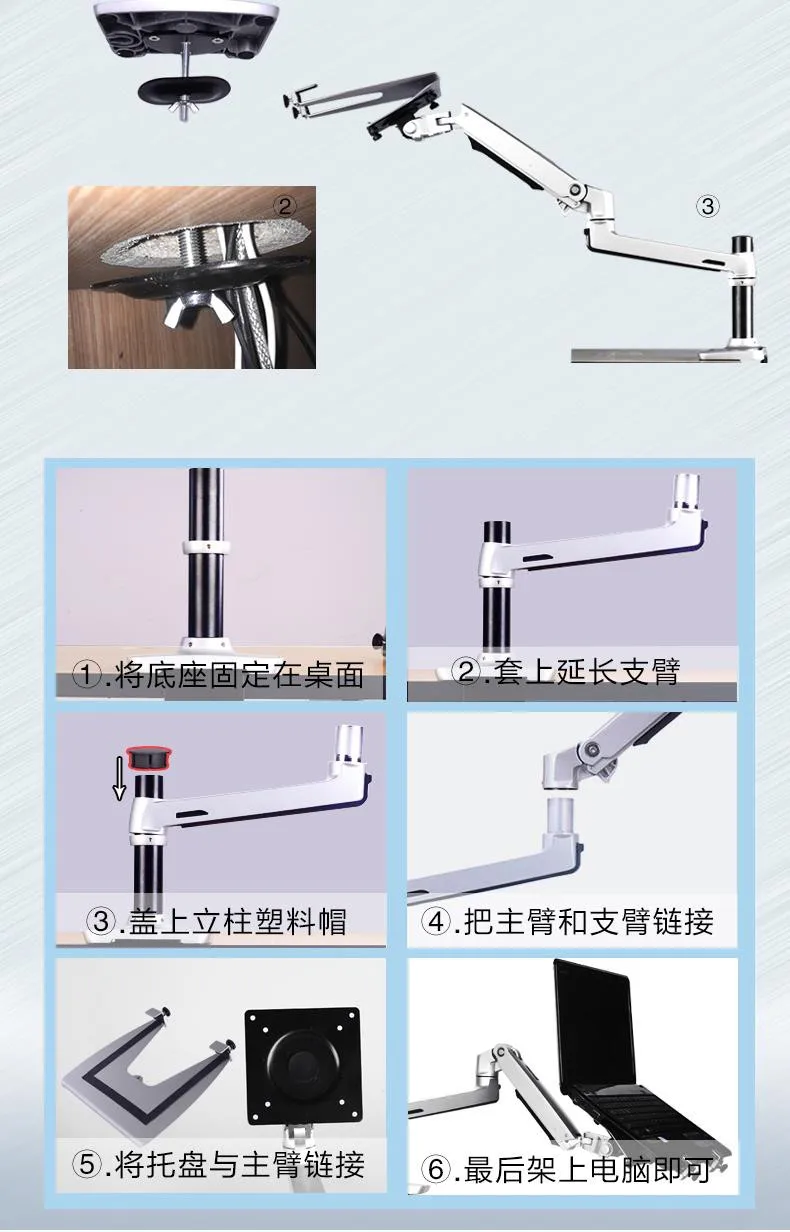 ②

③

①.将底座固定在桌面

②.套上延长支臂

③.盖上立柱塑料帽

④.把主臂和支臂链接

⑤.将托盘与主臂链接

⑥.最后架上电脑即可