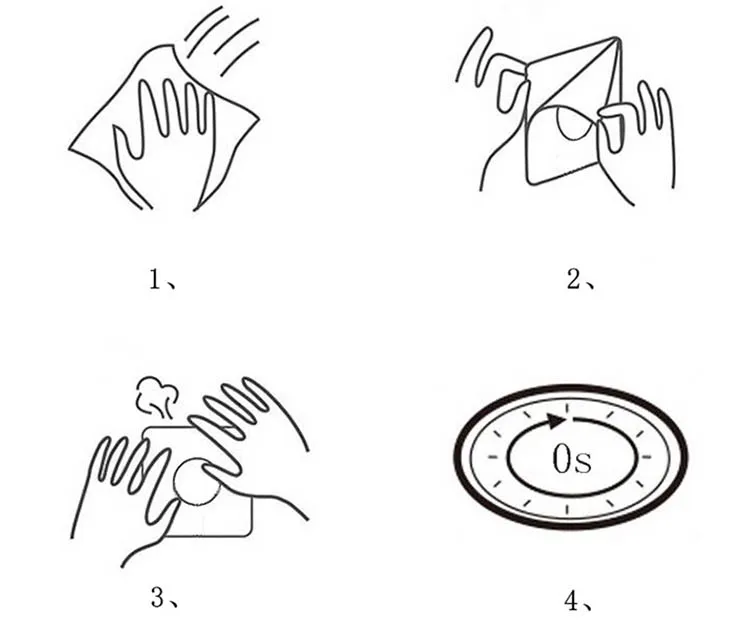 1、

2、

3、

0s

4、