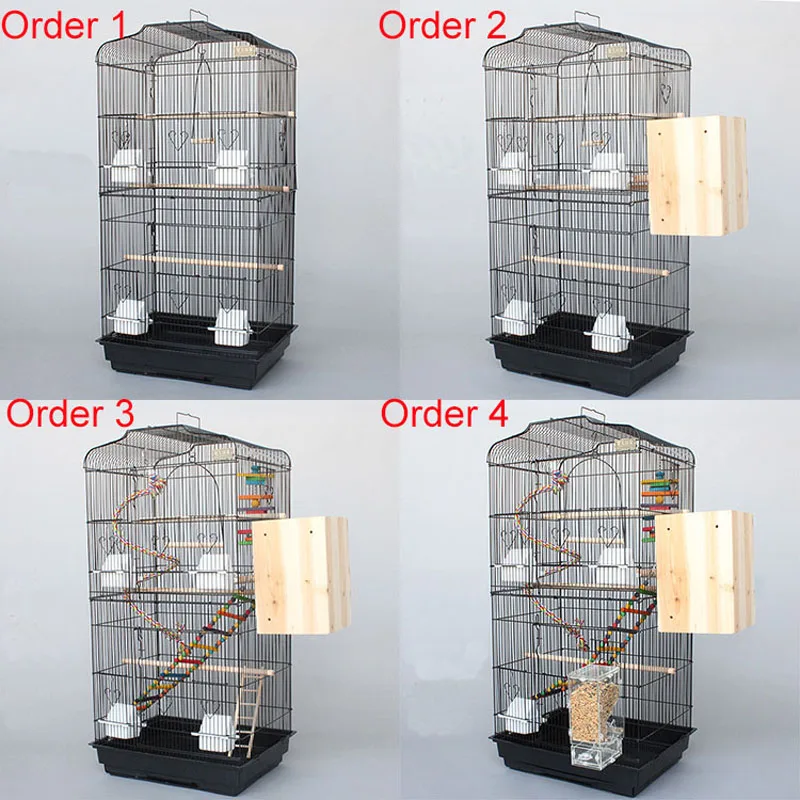 Order 1
Order 2
Order 3
Order 4