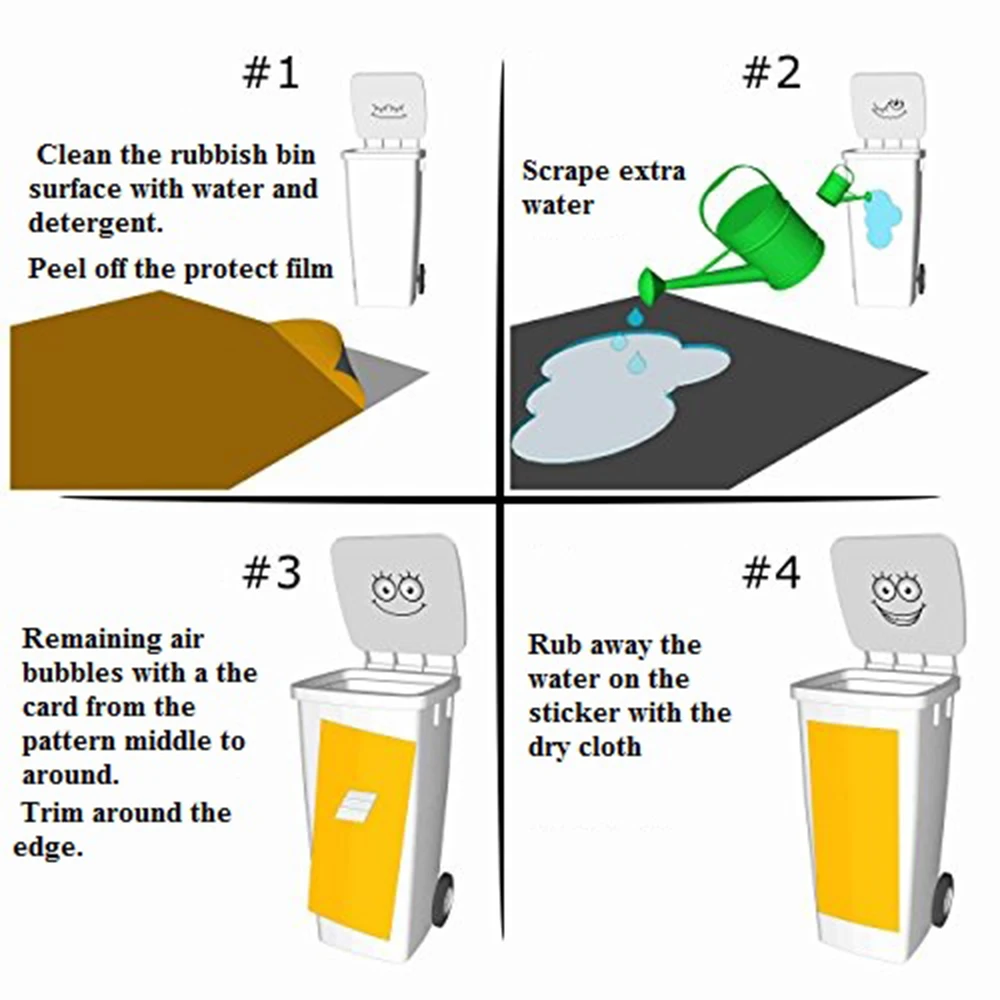 #1

Clean the rubbish bin surface with water and detergent.

Peel off the protect film

#2

Scrape extra water

#3

Remaining air bubbles with a the card from the pattern middle to around.

Trim around the edge.

#4

Rub away the water on the sticker with the dry cloth